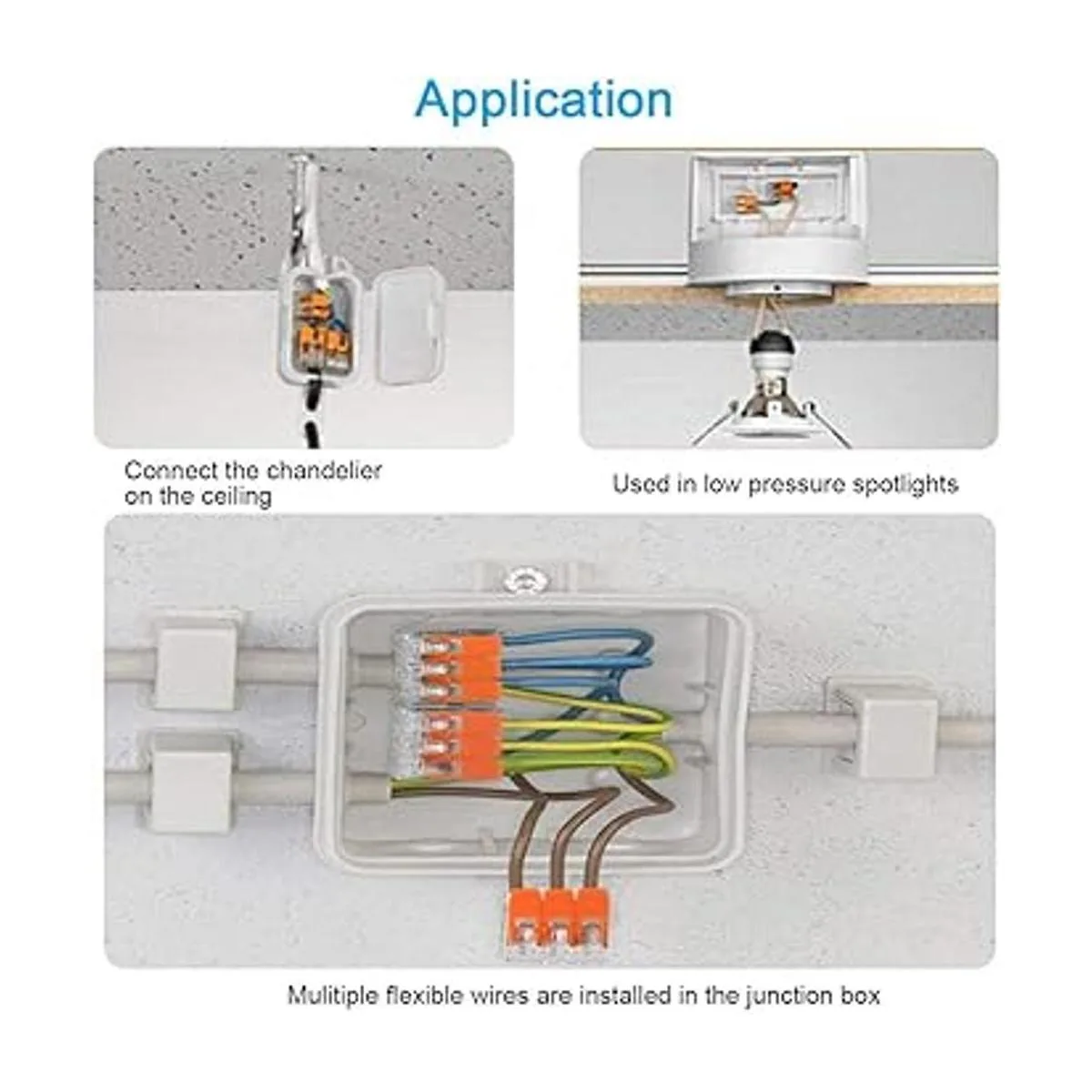 Application

Connect the chandelier on the ceiling

Used in low pressure spotlights

Mulitiple flexible wires are installed in the junction box