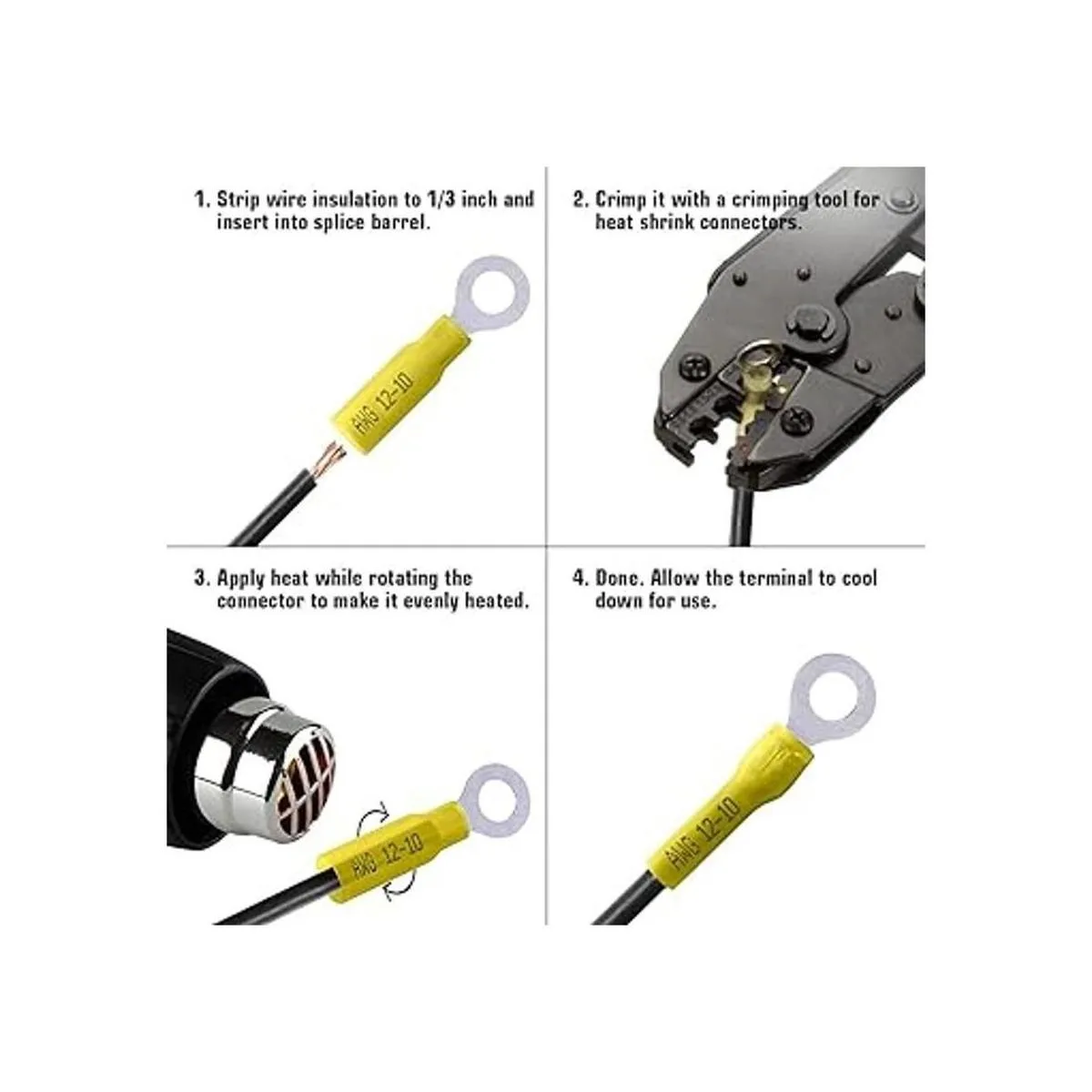 1. Strip wire insulation to 1/3 inch and insert into splice barrel.

AWG 12-10

2. Crimp it with a crimping tool for heat shrink connectors.

3. Apply heat while rotating the connector to make it evenly heated.

AWG 12-10

4. Done. Allow the terminal to cool down for use.

AWG 12-10