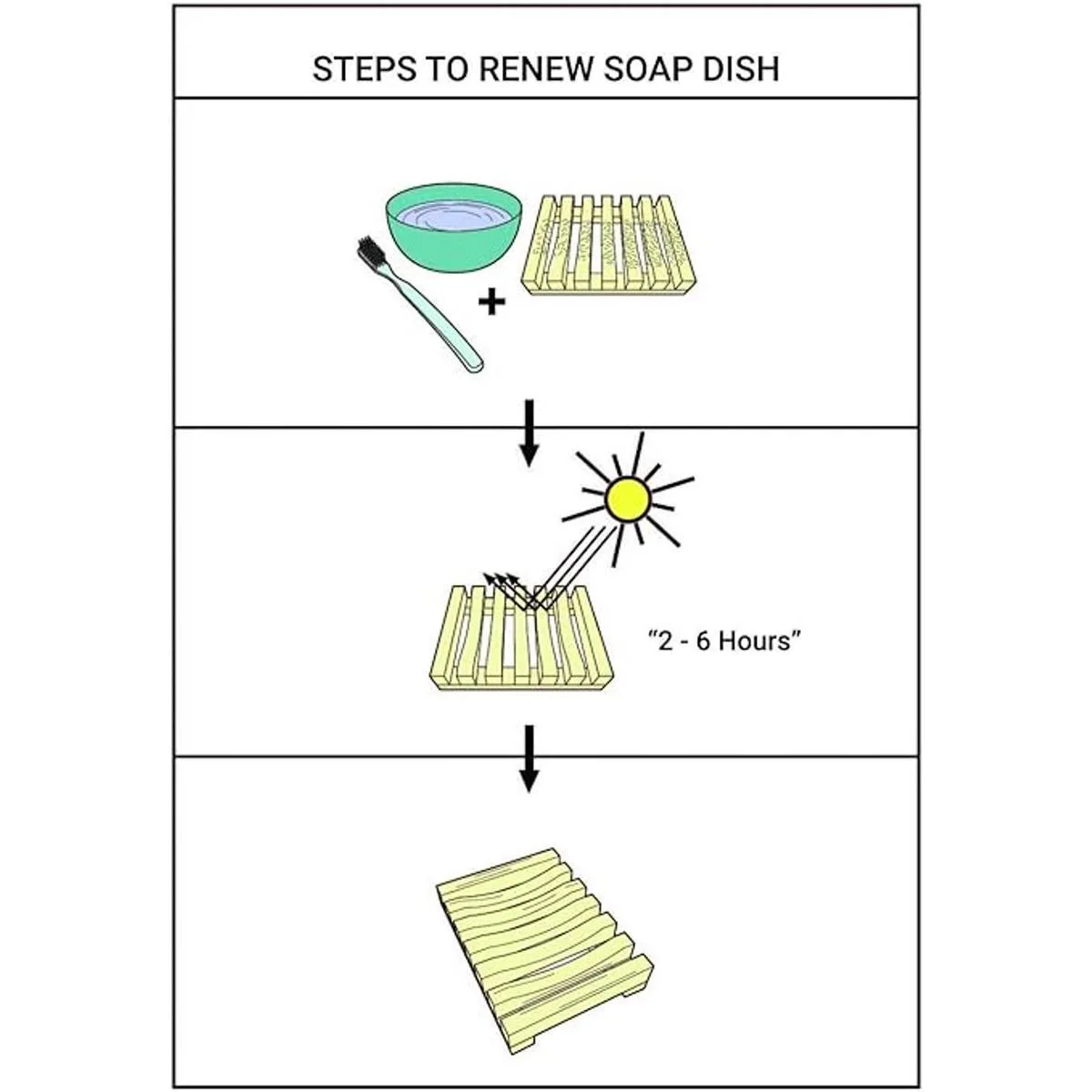 STEPS TO RENEW SOAP DISH

+

“2 - 6 Hours”