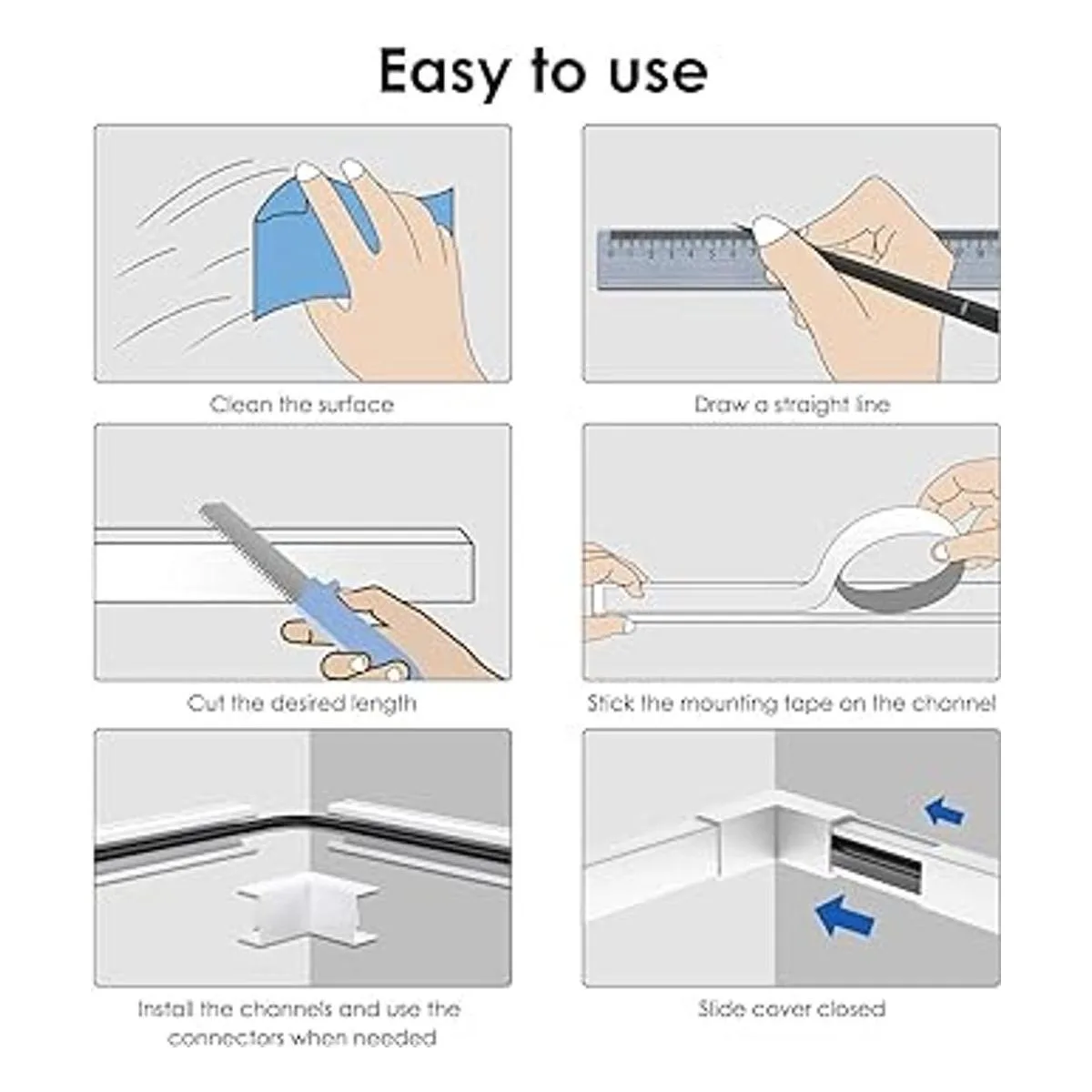 Easy to use

Clean the surface

Draw a straight line

Cut the desired length

Stick the mounting tape on the channel

Install the channels and use the connectors when needed

Slide cover closed