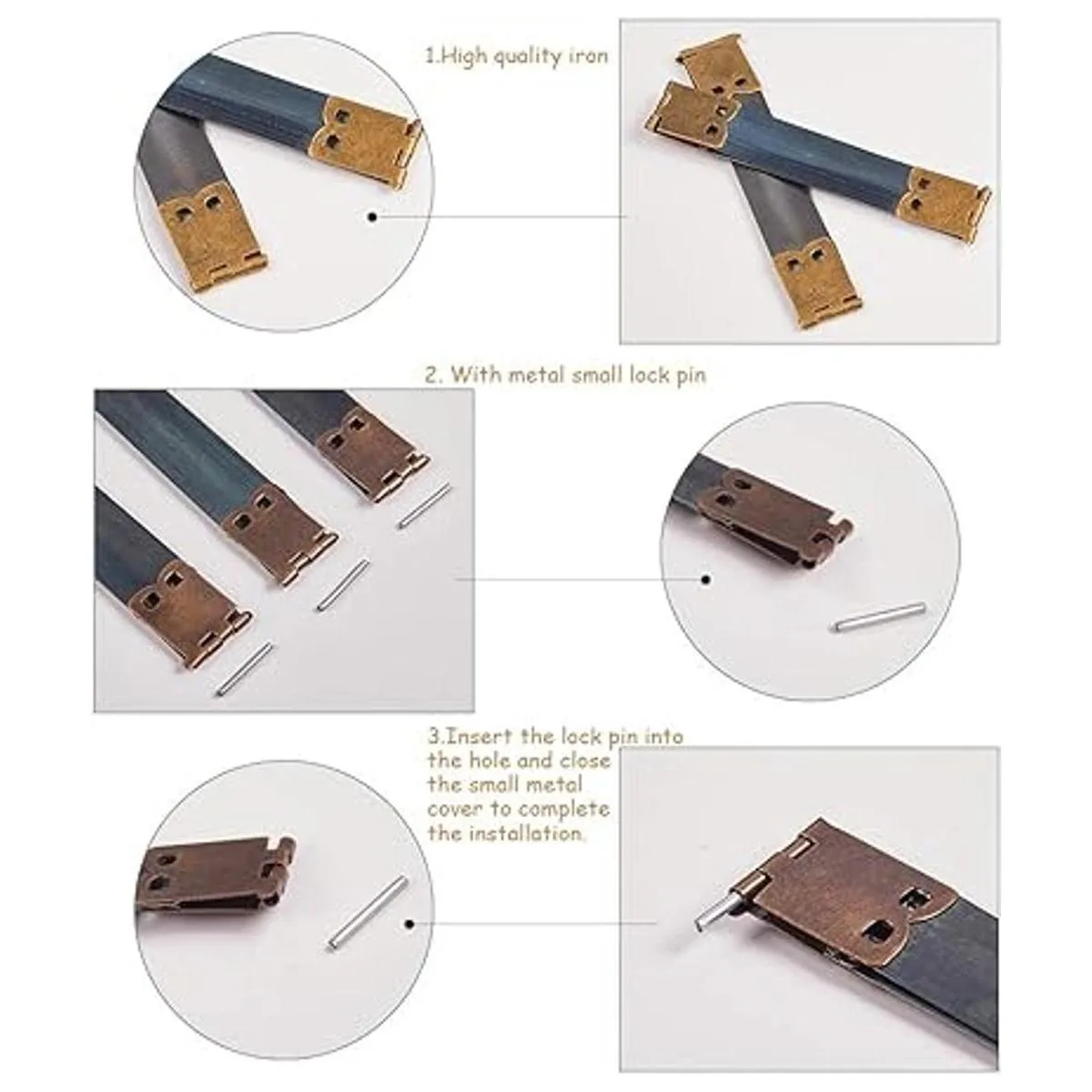 1.High quality iron

2. With metal small lock pin

3.Insert the lock pin into the hole and close the small metal cover to complete the installation.