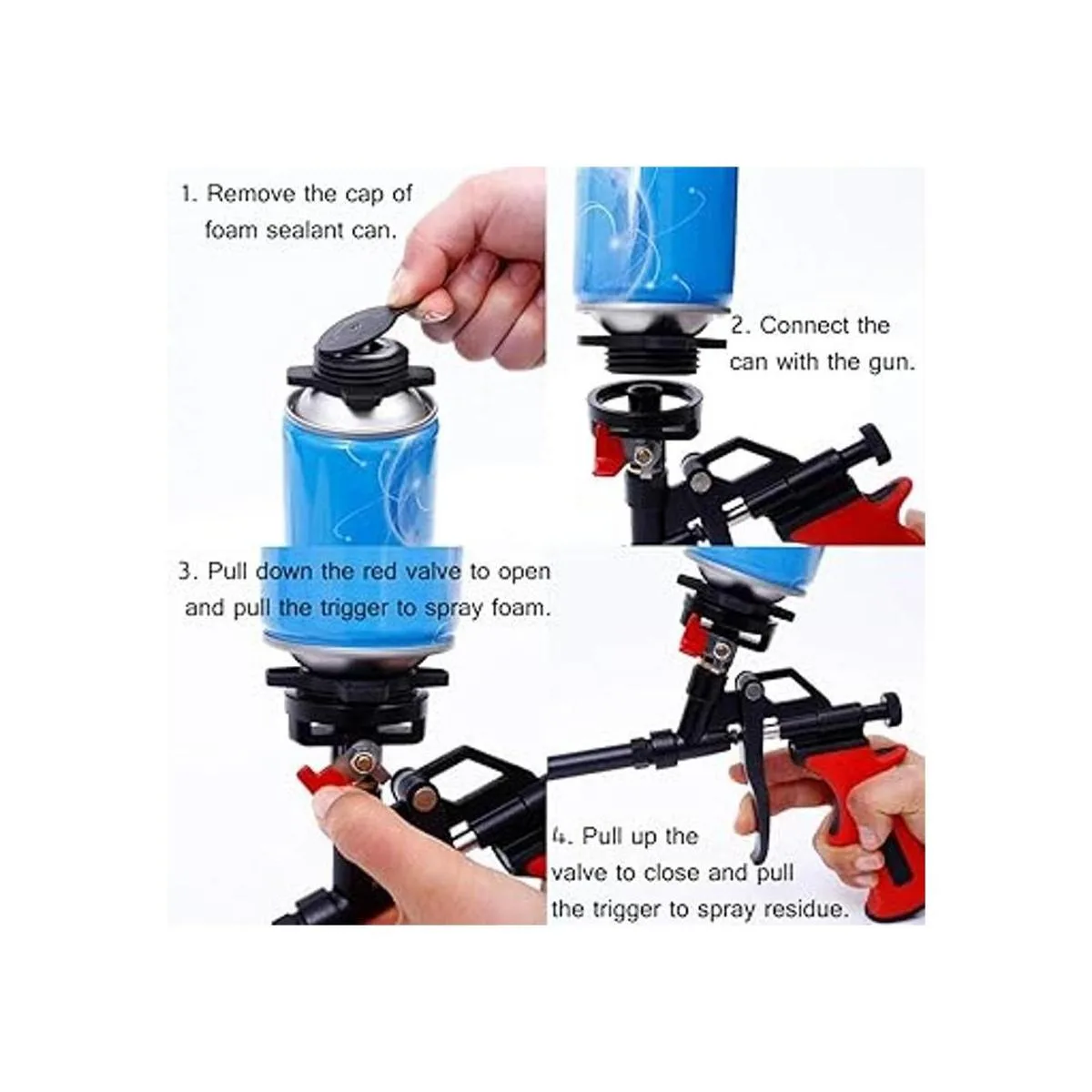 1. Remove the cap of foam sealant can.

2. Connect the can with the gun.

3. Pull down the red valve to open and pull the trigger to spray foam.

4. Pull up the valve to close and pull the trigger to spray residue.