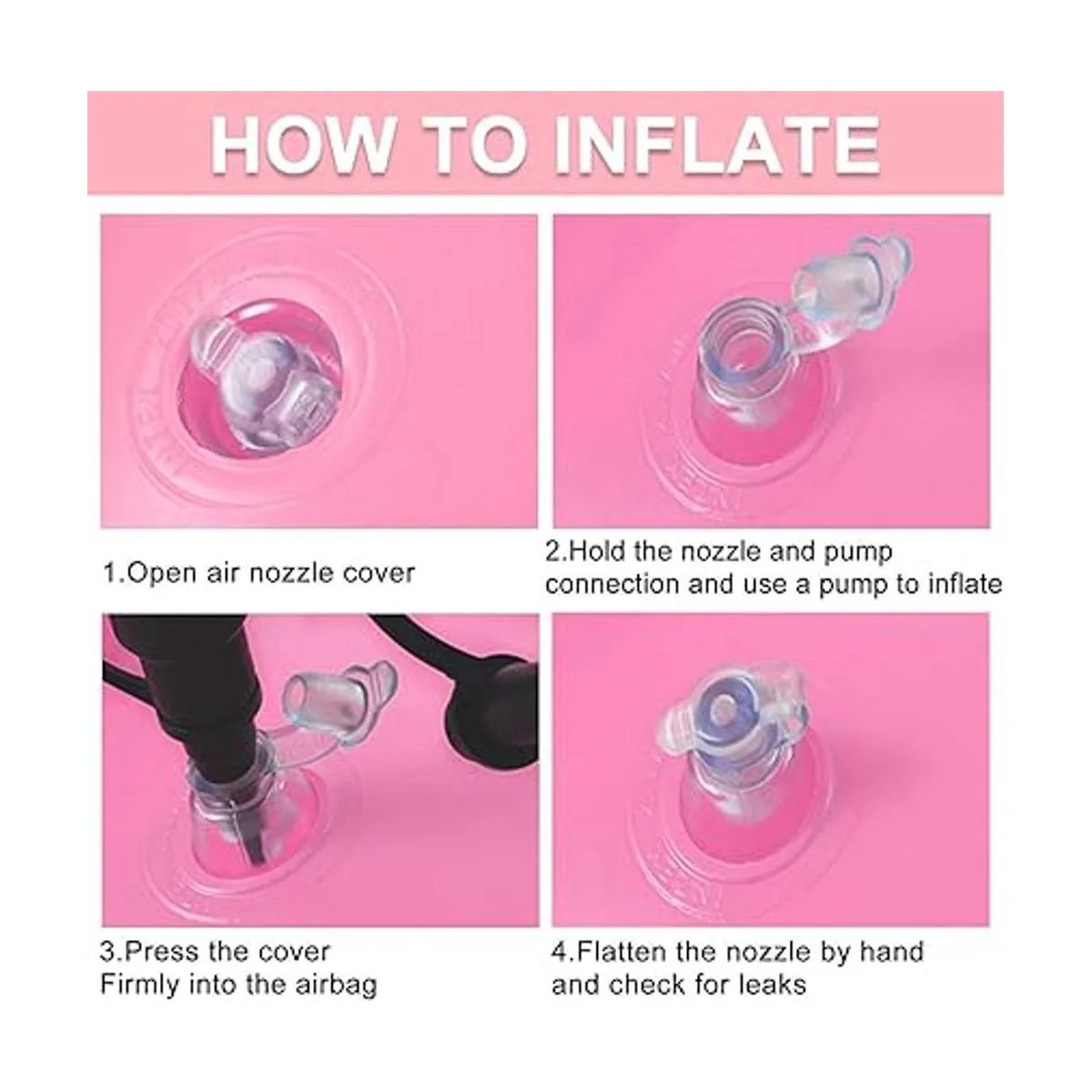 HOW TO INFLATE

1.Open air nozzle cover

2.Hold the nozzle and pump connection and use a pump to inflate

3.Press the cover Firmly into the airbag

4.Flatten the nozzle by hand and check for leaks