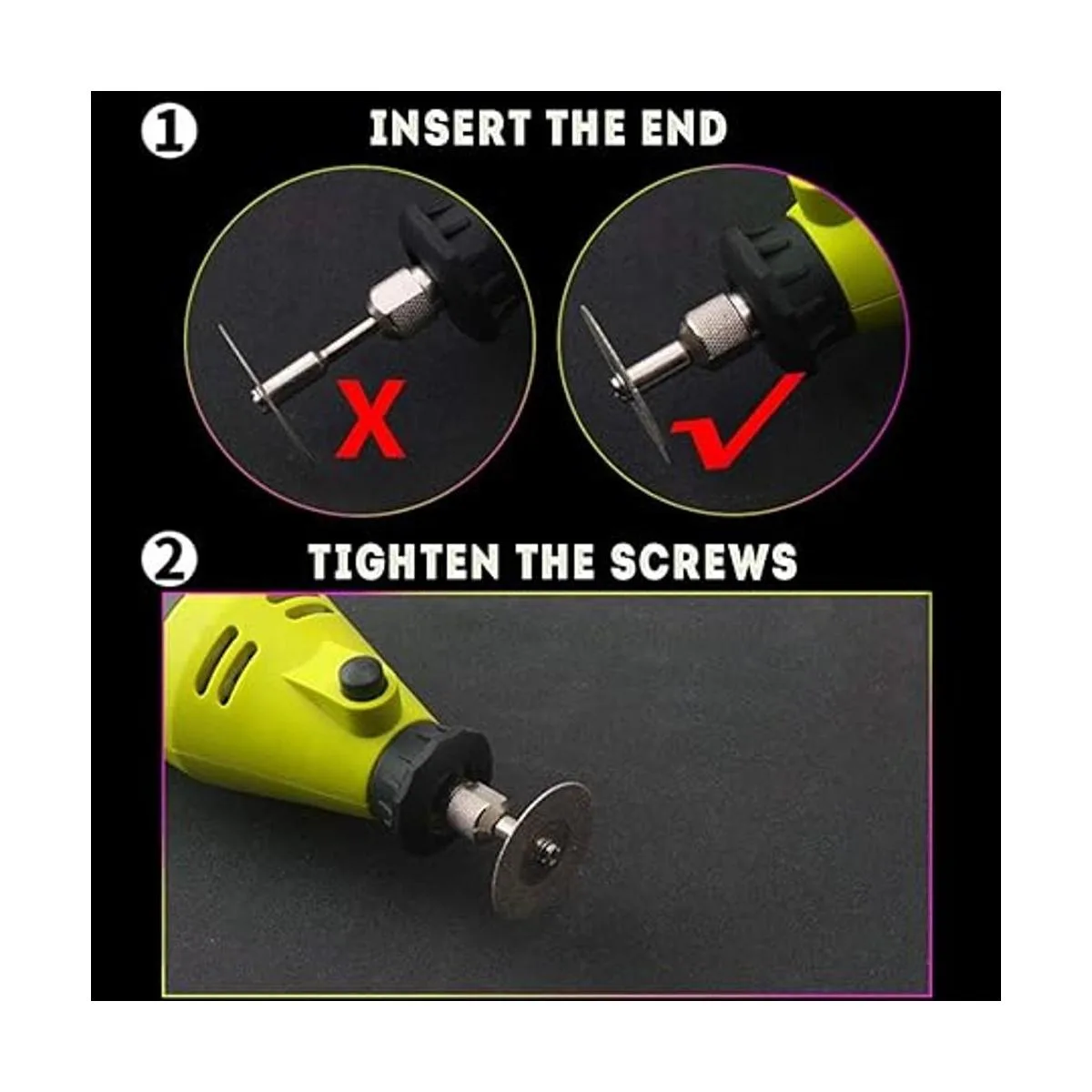 1 INSERT THE END

X

2 TIGHTEN THE SCREWS