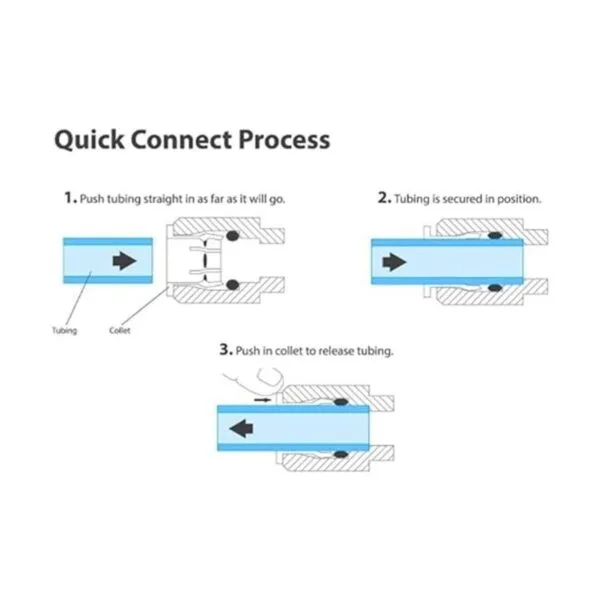 Quick Connect Process

1. Push tubing straight in as far as it will go.

Tubing

Collet

2. Tubing is secured in position.

3. Push in collet to release tubing.