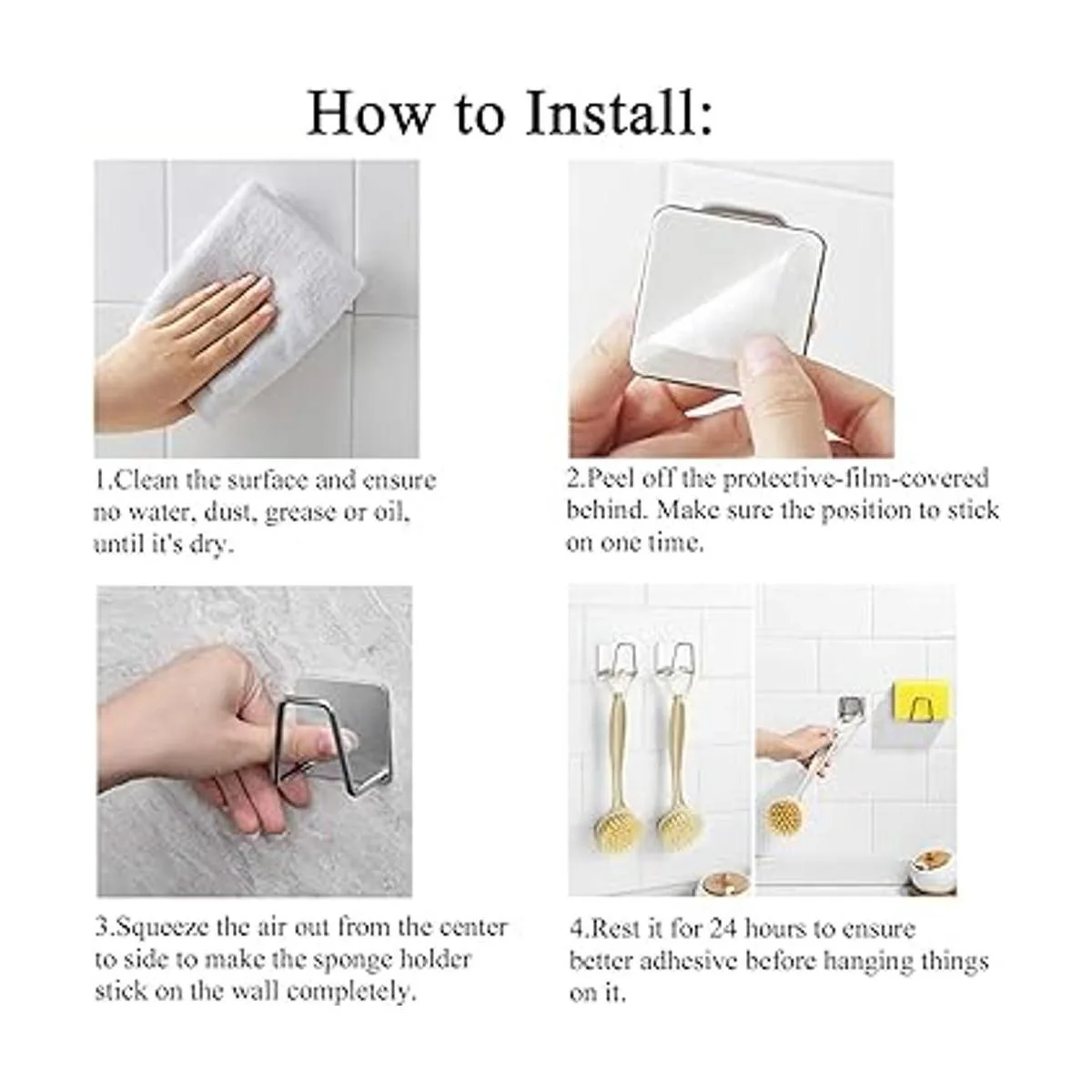 How to Install:

1.Clean the surface and ensure no water, dust, grease or oil, until it's dry.

2.Peel off the protective-film-covered behind. Make sure the position to stick on one time.

3.Squeeze the air out from the center to side to make the sponge holder stick on the wall completely.

4.Rest it for 24 hours to ensure better adhesive before hanging things on it.