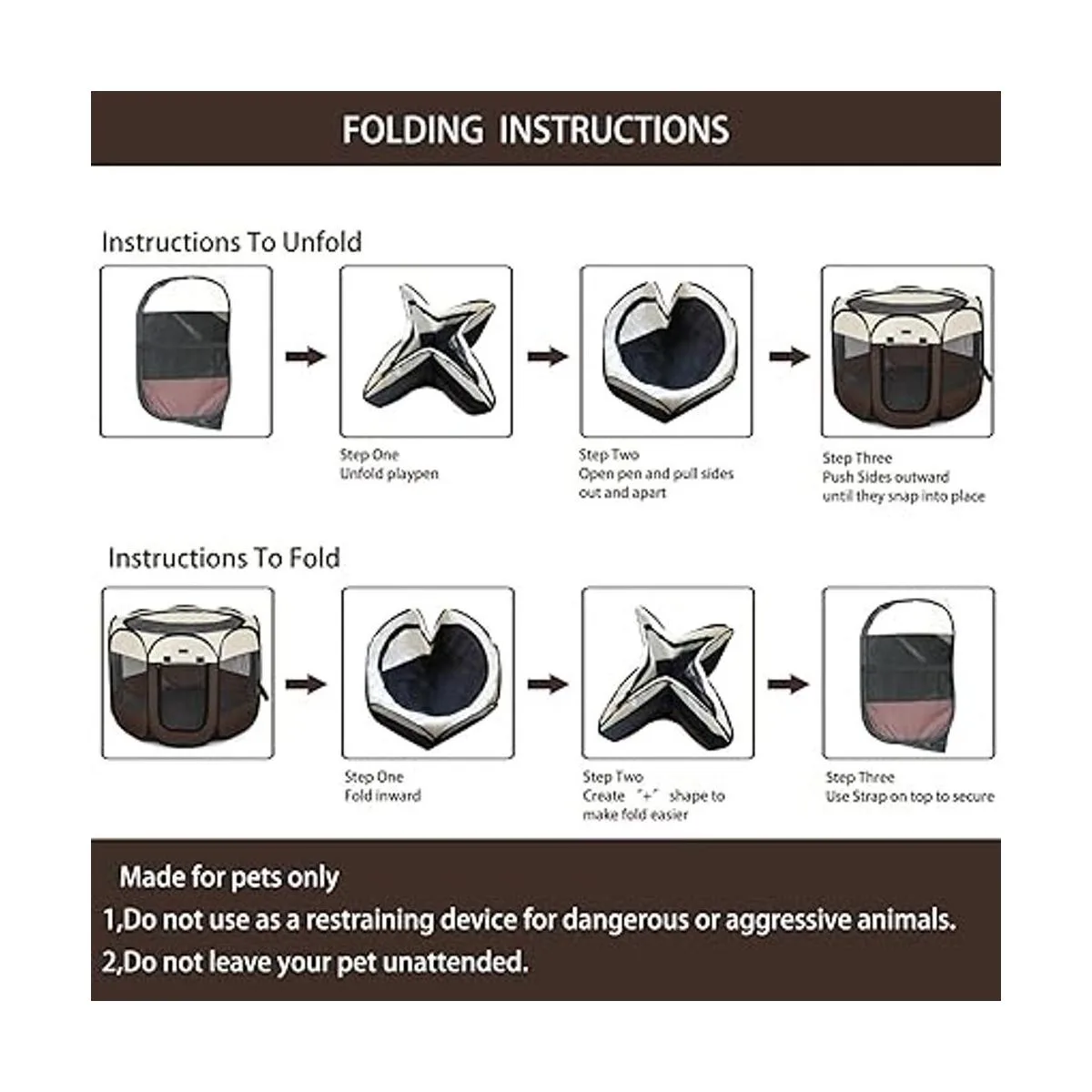 FOLDING INSTRUCTIONS

Instructions To Unfold

Step One
Unfold playpen

Step Two
Open pen and pull sides out and apart

Step Three
Push Sides outward until they snap into place

Instructions To Fold

Step One
Fold inward

Step Two
Create "+" shape to make fold easier

Step Three
Use Strap on top to secure

Made for pets only
1,Do not use as a restraining device for dangerous or aggressive animals.
2,Do not leave your pet unattended.