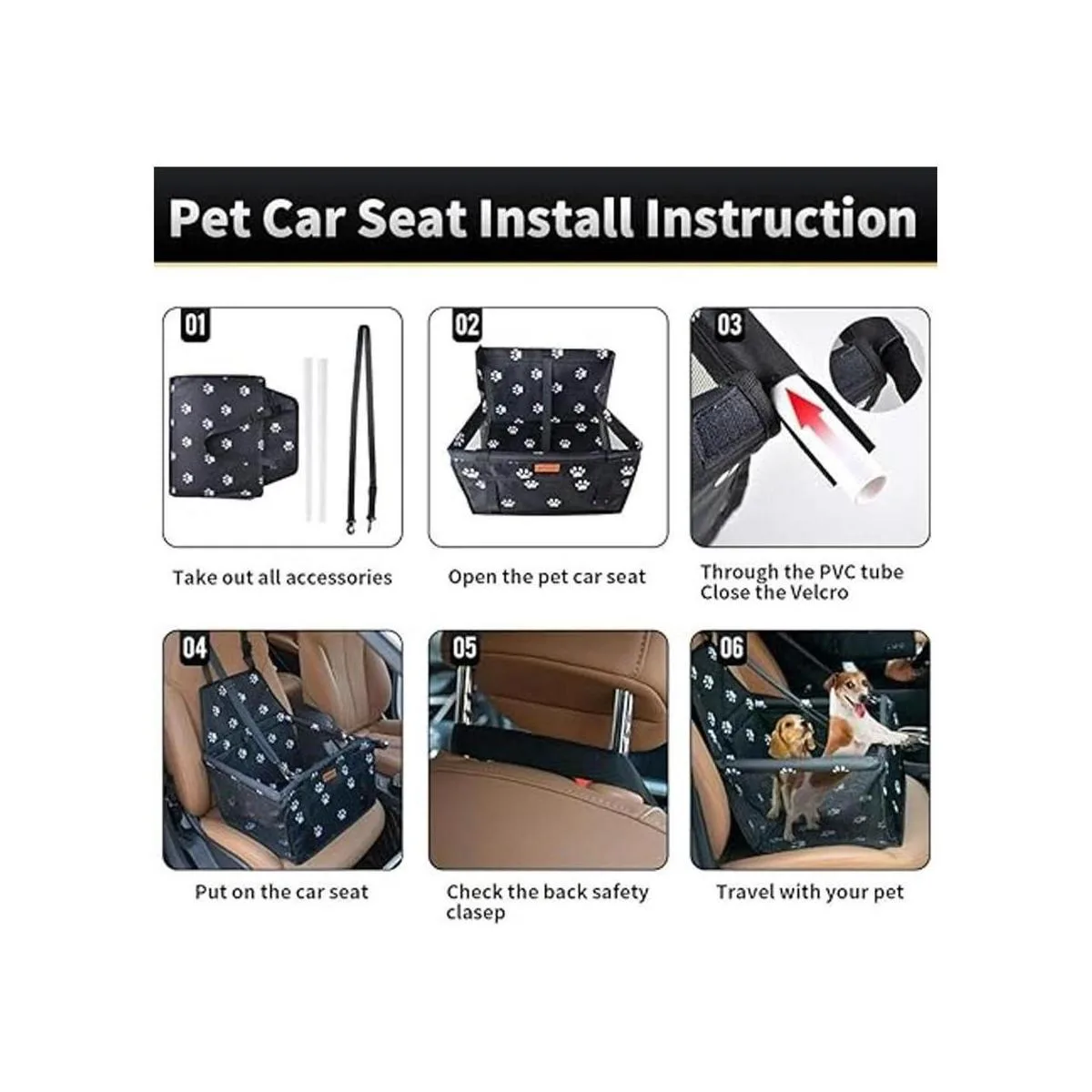 Pet Car Seat Install Instruction

01

Take out all accessories

02

Open the pet car seat

03

Through the PVC tube
Close the Velcro

04

Put on the car seat

05

Check the back safety clasep

06

Travel with your pet