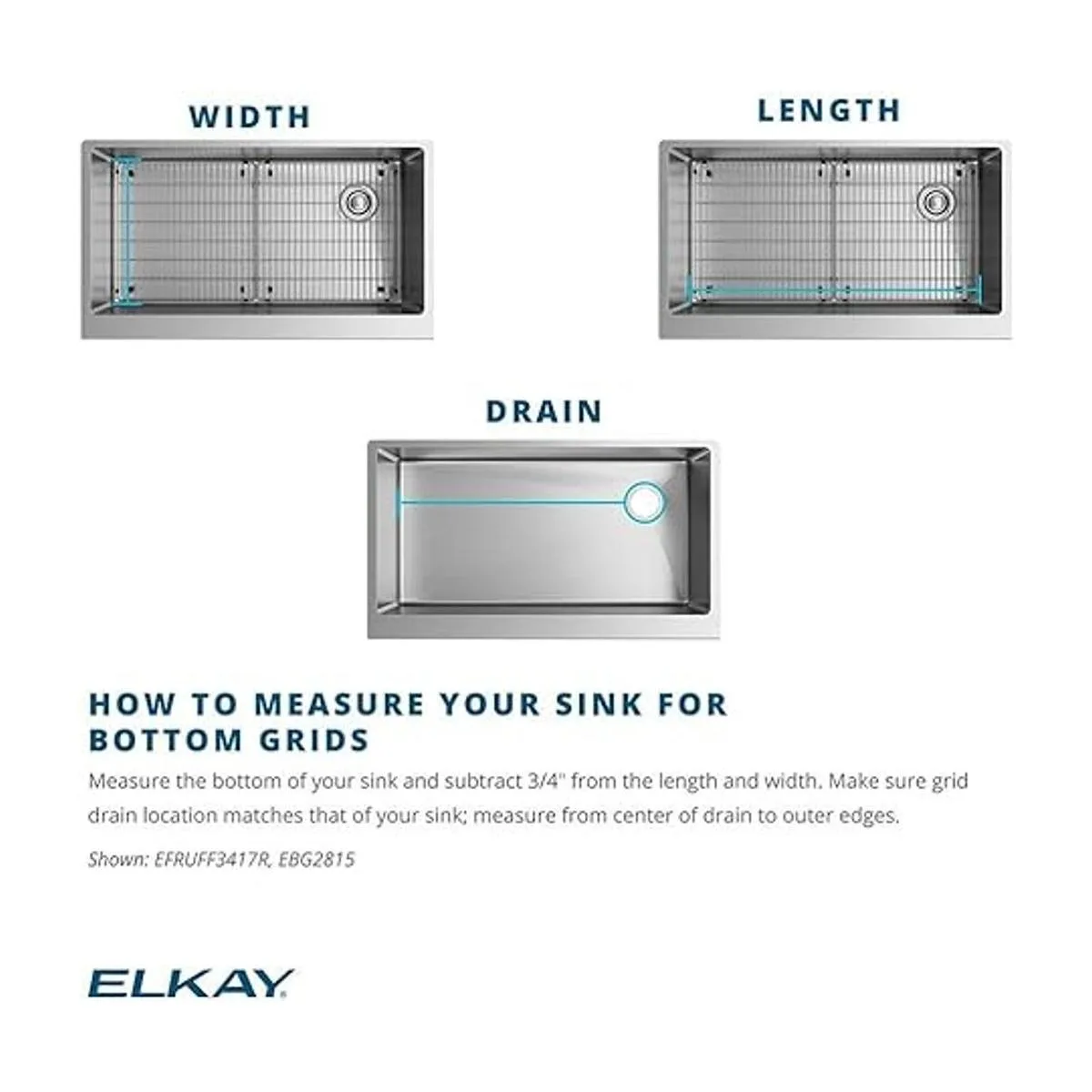 WIDTH

LENGTH

DRAIN

HOW TO MEASURE YOUR SINK FOR BOTTOM GRIDS

Measure the bottom of your sink and subtract 3/4" from the length and width. Make sure grid drain location matches that of your sink; measure from center of drain to outer edges.

Shown: EFRUFF3417R, EBG2815

ELKAY