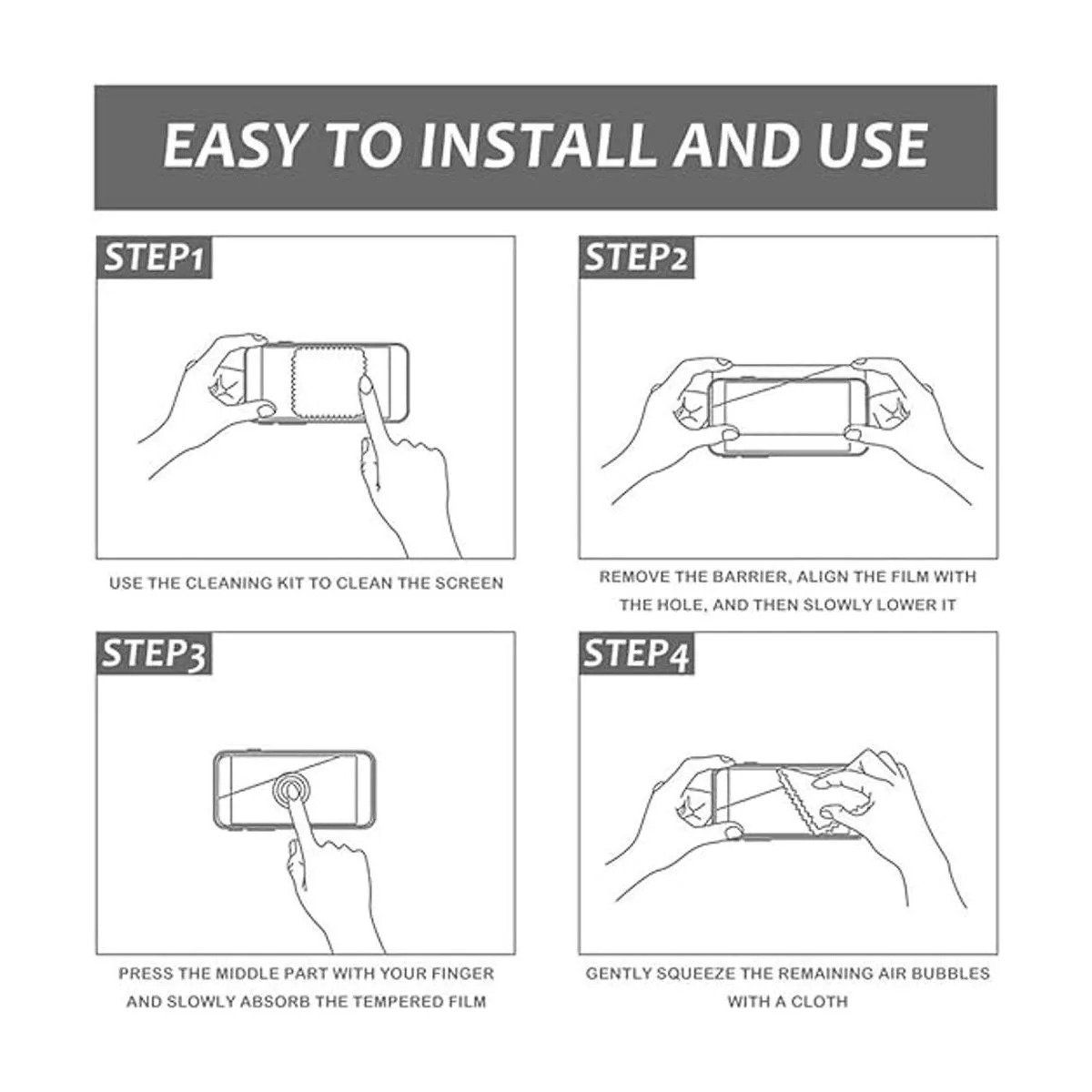 EASY TO INSTALL AND USE

STEP1

USE THE CLEANING KIT TO CLEAN THE SCREEN

STEP2

REMOVE THE BARRIER, ALIGN THE FILM WITH THE HOLE, AND THEN SLOWLY LOWER IT

STEP3

PRESS THE MIDDLE PART WITH YOUR FINGER AND SLOWLY ABSORB THE TEMPERED FILM

STEP4

GENTLY SQUEEZE THE REMAINING AIR BUBBLES WITH A CLOTH