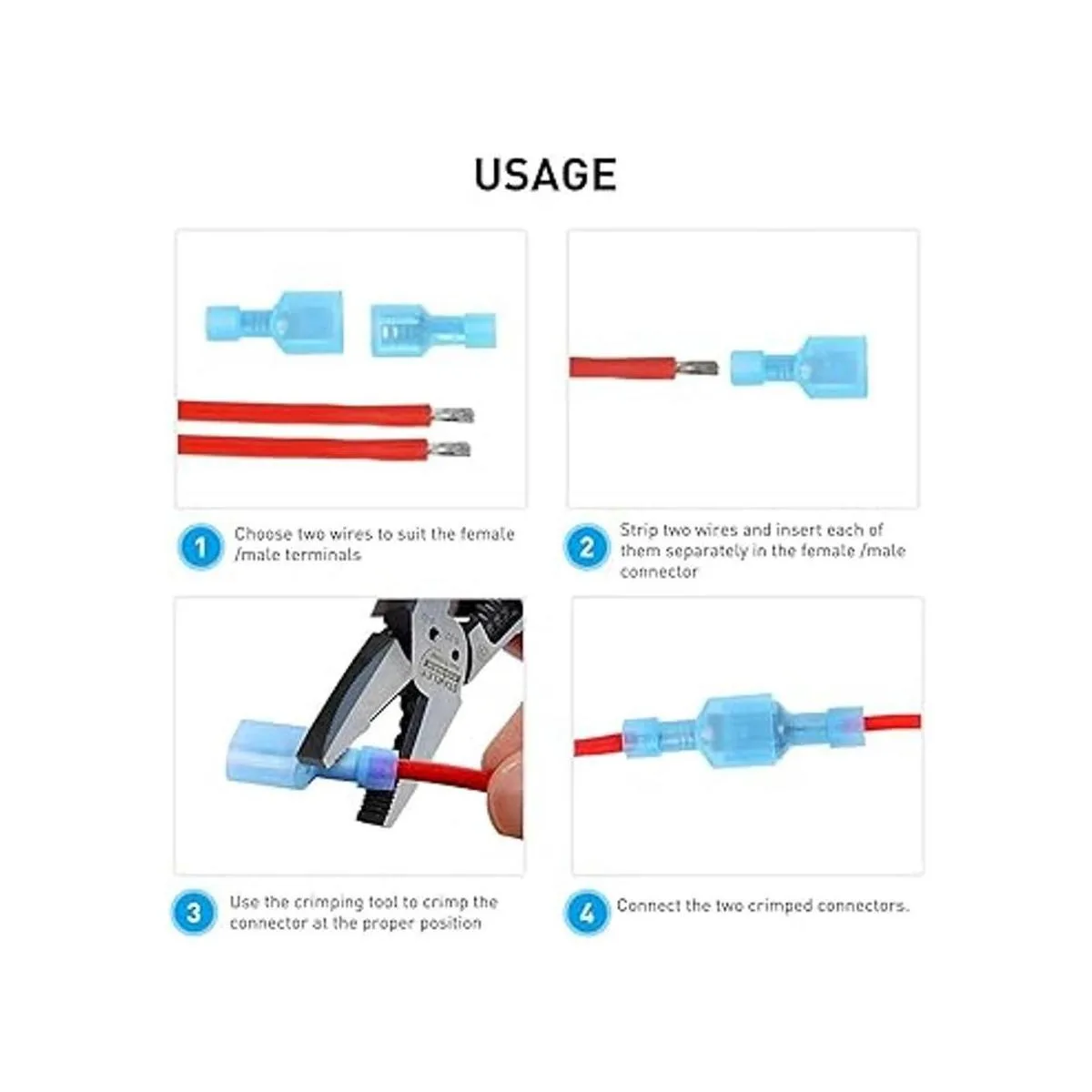 USAGE

1 Choose two wires to suit the female /male terminals

2 Strip two wires and insert each of them separately in the female /male connector

3 Use the crimping tool to crimp the connector at the proper position

4 Connect the two crimped connectors.