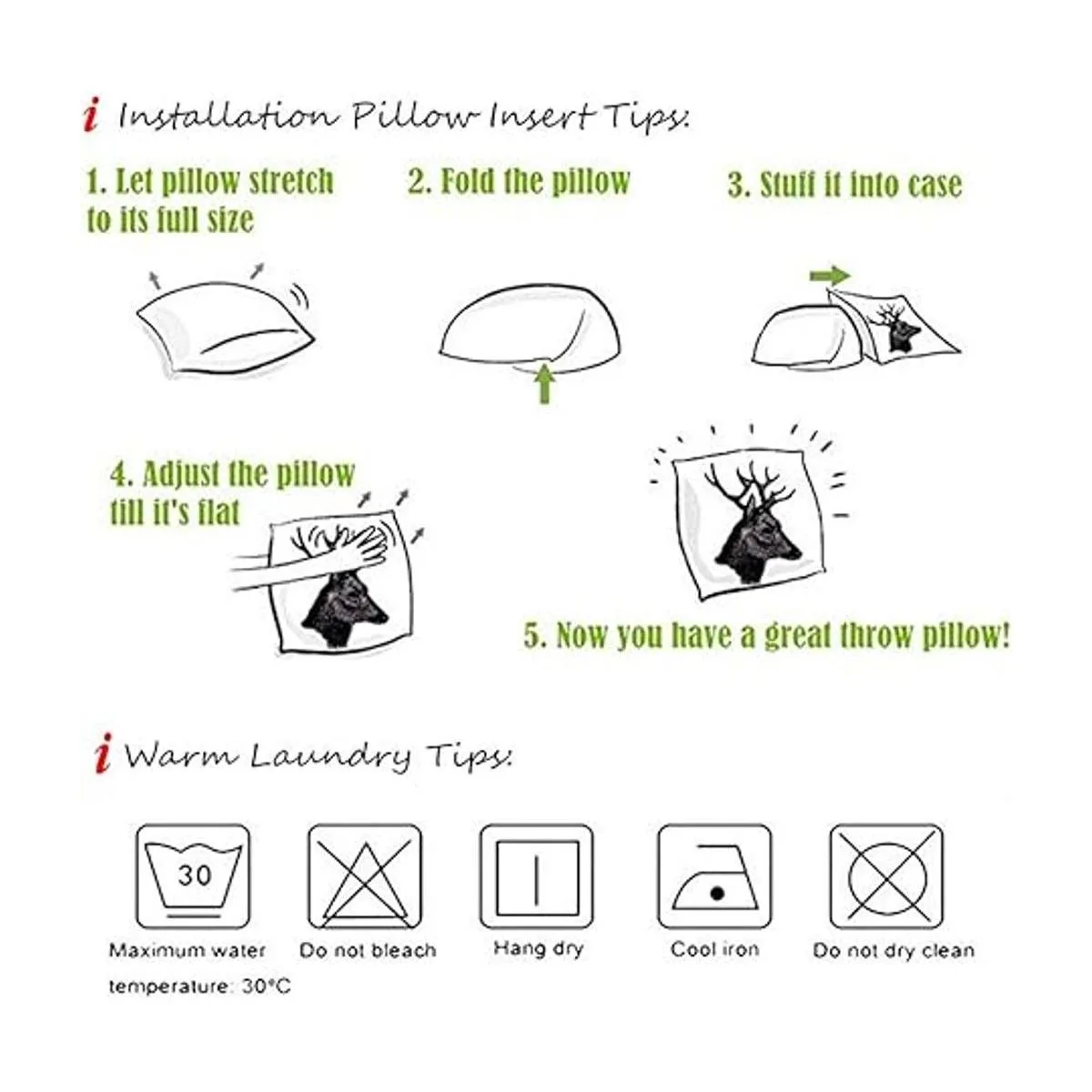 i Installation Pillow Insert Tips:

1. Let pillow stretch to its full size

2. Fold the pillow

3. Stuff it into case

4. Adjust the pillow till it's flat

5. Now you have a great throw pillow!

i Warm Laundry Tips:

30

Maximum water temperature: 30°C

Do not bleach

Hang dry

Cool iron

Do not dry clean