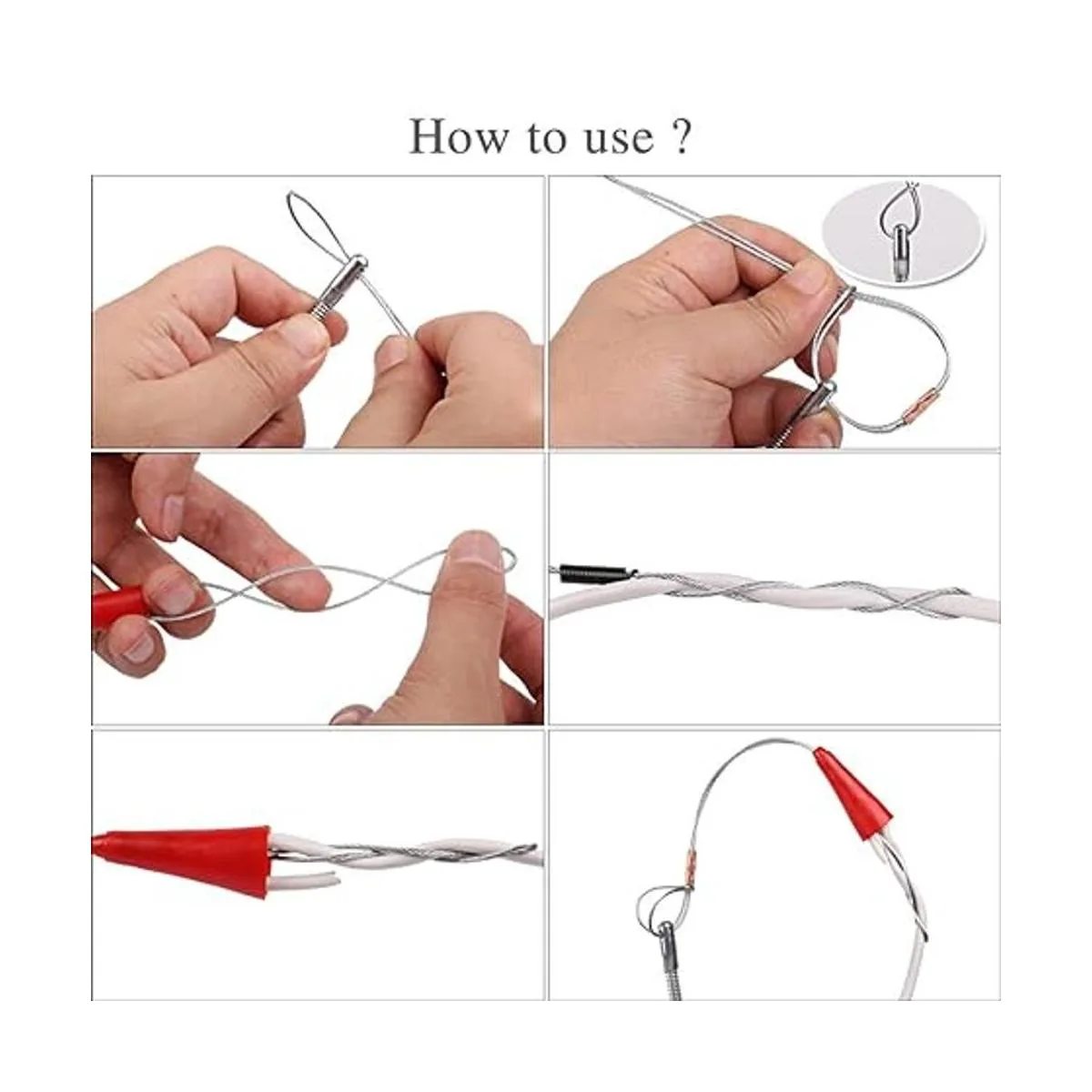 How to use ?