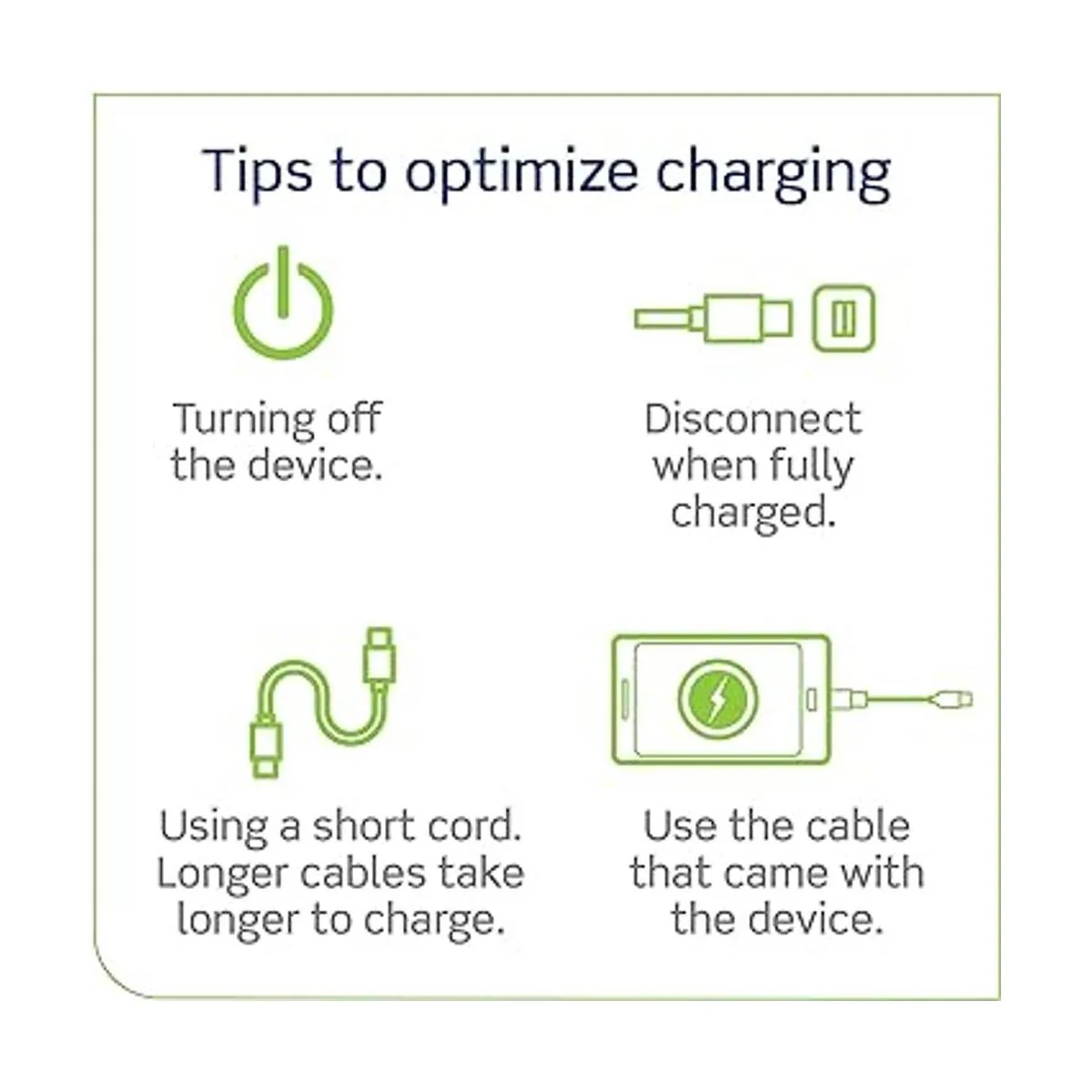 Tips to optimize charging

Turning off the device.

Disconnect when fully charged.

Using a short cord. Longer cables take longer to charge.

Use the cable that came with the device.