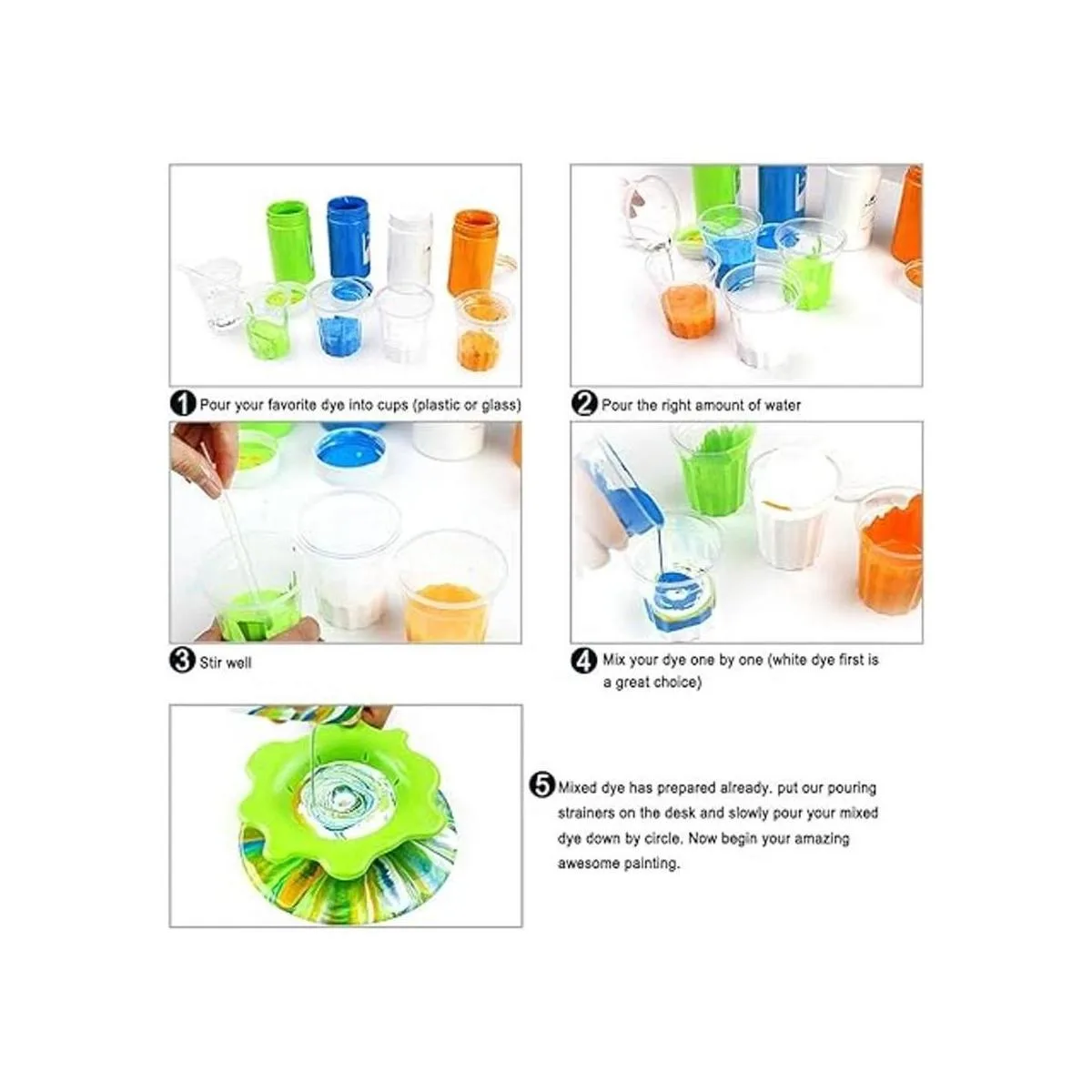 1 Pour your favorite dye into cups (plastic or glass)

2 Pour the right amount of water

3 Stir well

4 Mix your dye one by one (white dye first is a great choice)

5 Mixed dye has prepared already. put our pouring strainers on the desk and slowly pour your mixed dye down by circle. Now begin your amazing awesome painting.