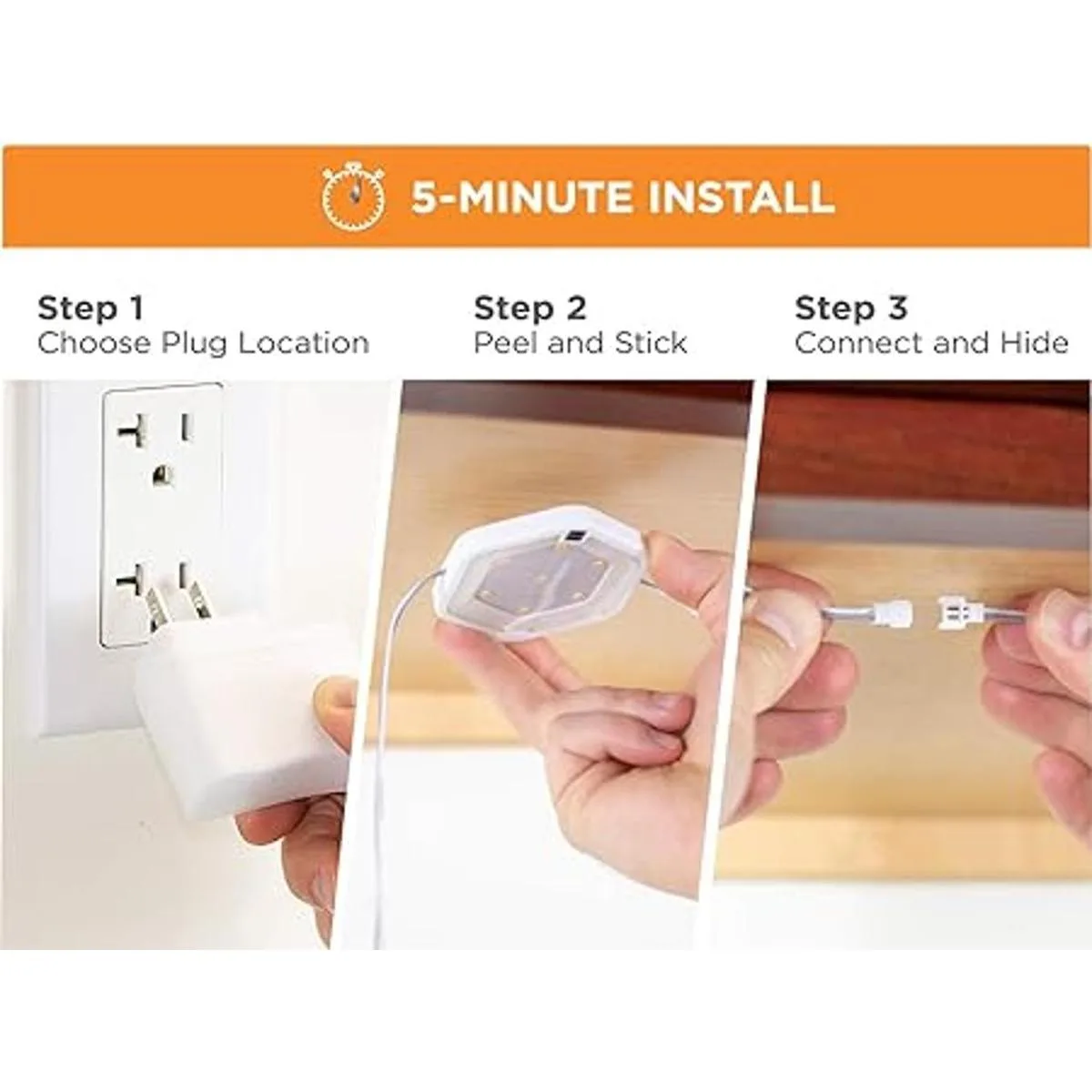 5-MINUTE INSTALL

Step 1
Choose Plug Location

Step 2
Peel and Stick

Step 3
Connect and Hide