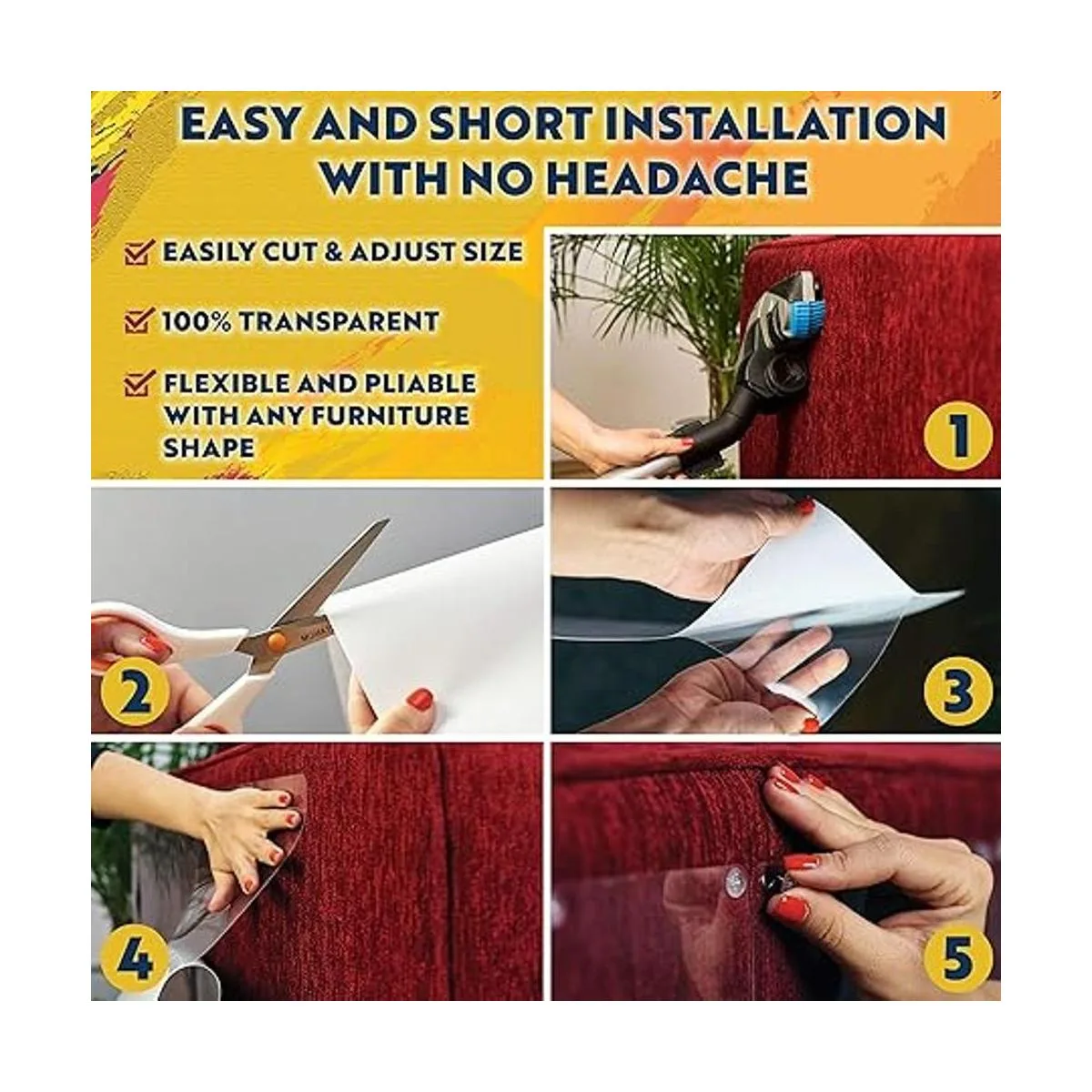 EASY AND SHORT INSTALLATION WITH NO HEADACHE

EASILY CUT & ADJUST SIZE

100% TRANSPARENT

FLEXIBLE AND PLIABLE WITH ANY FURNITURE SHAPE

1

2

3

4

5