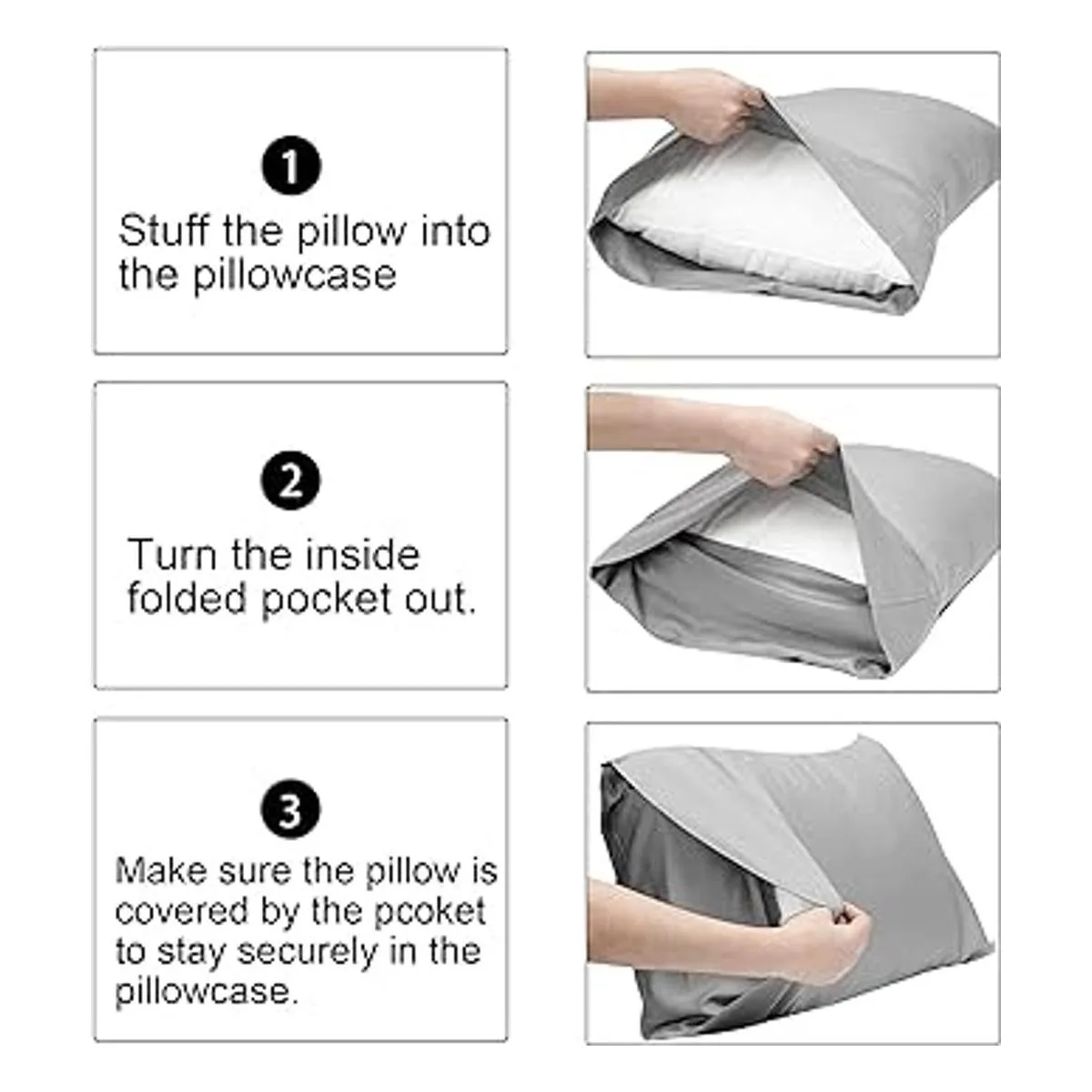 1

Stuff the pillow into the pillowcase

2

Turn the inside folded pocket out.

3

Make sure the pillow is covered by the pcoket to stay securely in the pillowcase.