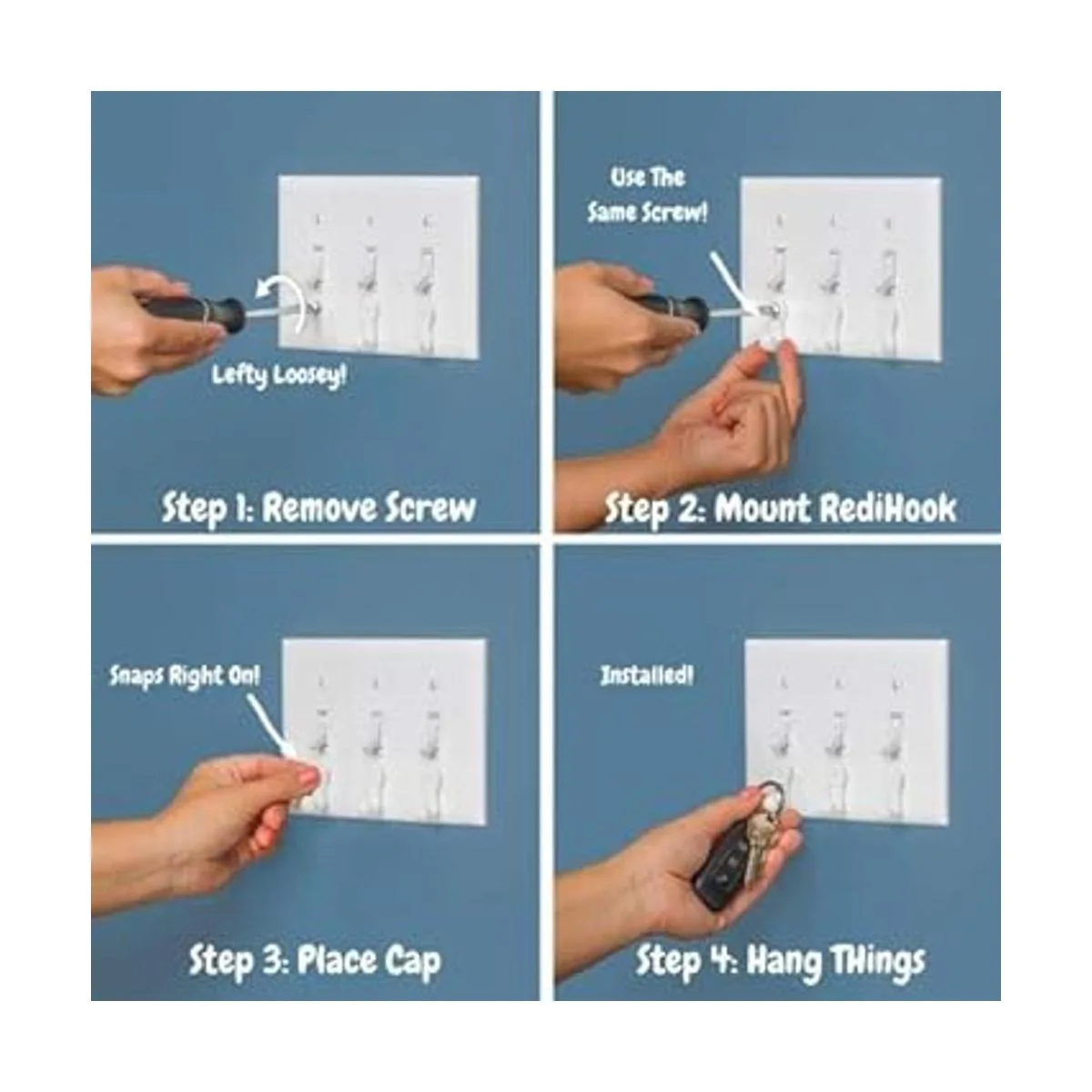 Lefty Loosey!

Step 1: Remove Screw

Use The Same Screw!

Step 2: Mount RediHook

Snaps Right On!

Step 3: Place Cap

Installed!

Step 4: Hang THings