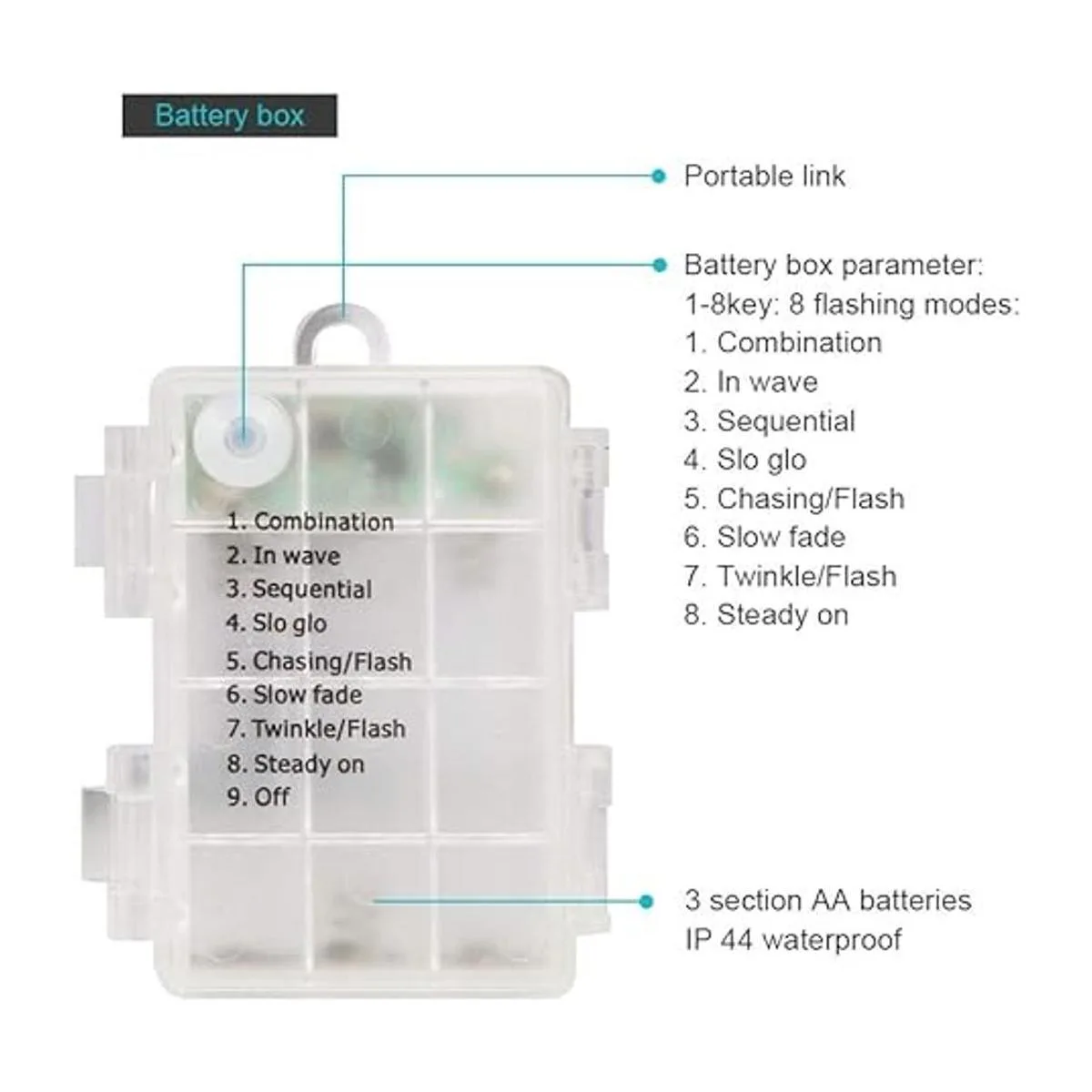 Battery box

Portable link

Battery box parameter:
1-8key: 8 flashing modes:
1. Combination
2. In wave
3. Sequential
4. Slo glo
5. Chasing/Flash
6. Slow fade
7. Twinkle/Flash
8. Steady on

1. Combination
2. In wave
3. Sequential
4. Slo glo
5. Chasing/Flash
6. Slow fade
7. Twinkle/Flash
8. Steady on
9. Off

3 section AA batteries
IP 44 waterproof