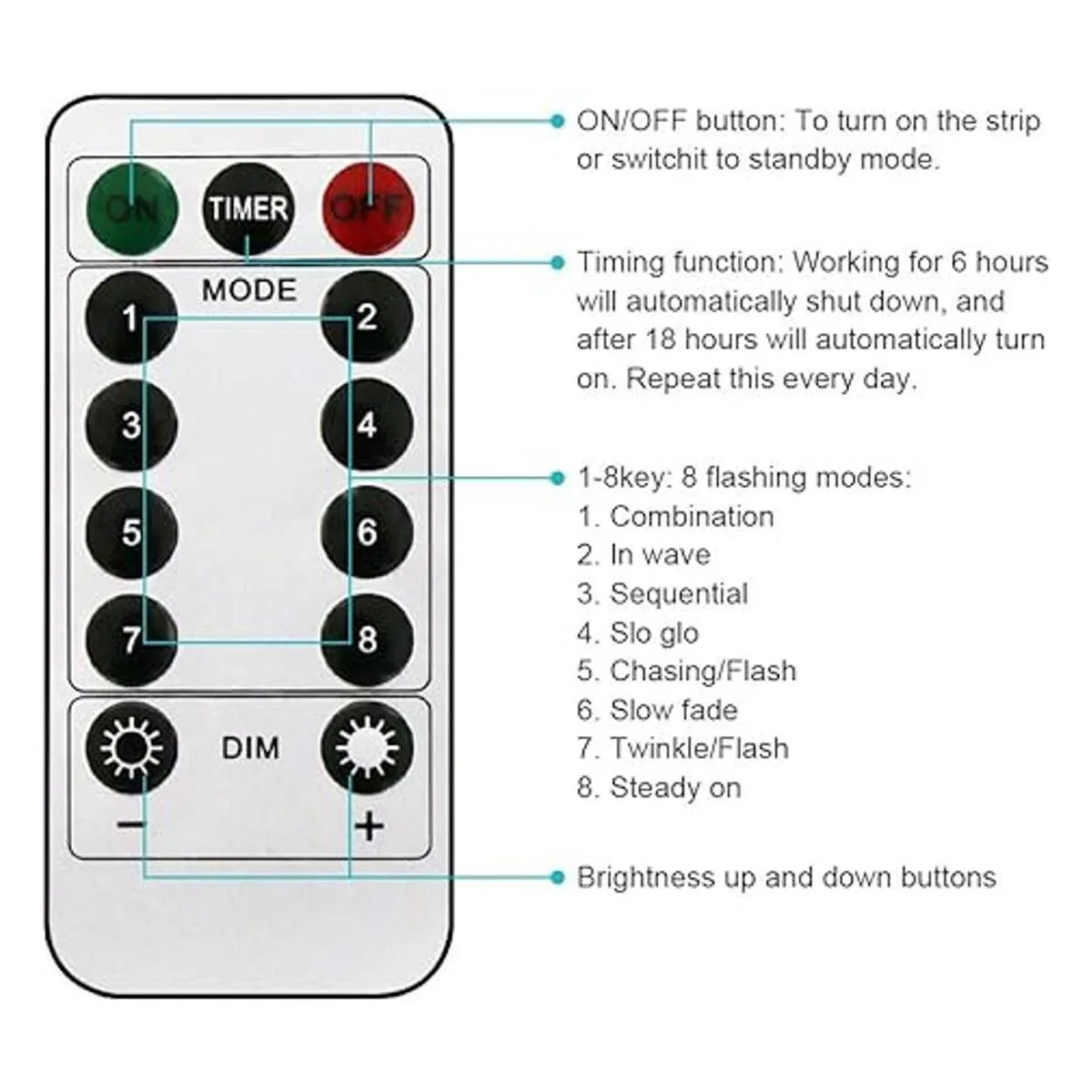 ON TIMER OFF

MODE

1 2

3 4

5 6

7 8

DIM

− +

ON/OFF button: To turn on the strip or switchit to standby mode.

Timing function: Working for 6 hours will automatically shut down, and after 18 hours will automatically turn on. Repeat this every day.

1-8key: 8 flashing modes:
1. Combination
2. In wave
3. Sequential
4. Slo glo
5. Chasing/Flash
6. Slow fade
7. Twinkle/Flash
8. Steady on

Brightness up and down buttons