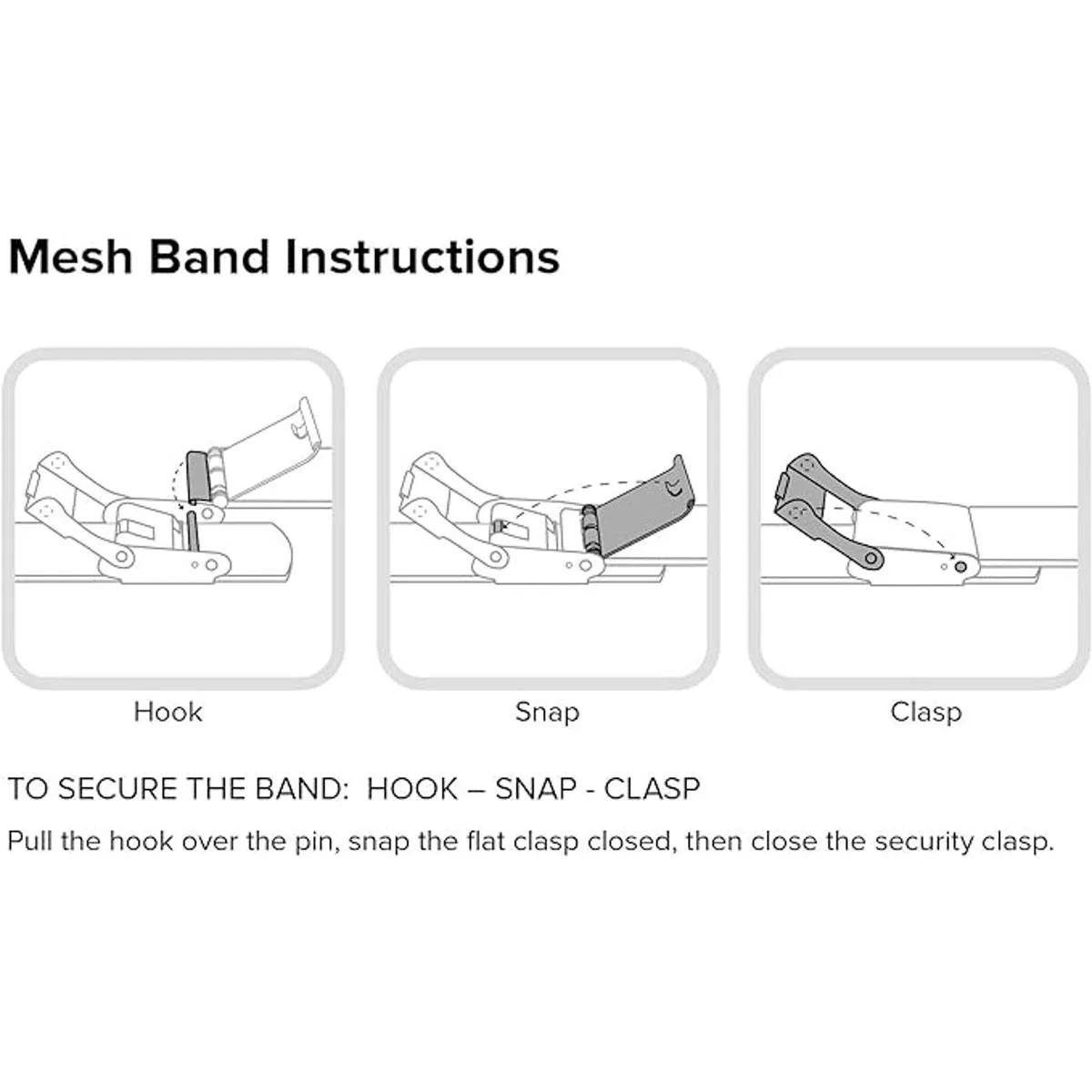 Mesh Band Instructions

Hook

Snap

Clasp

TO SECURE THE BAND: HOOK – SNAP - CLASP

Pull the hook over the pin, snap the flat clasp closed, then close the security clasp.