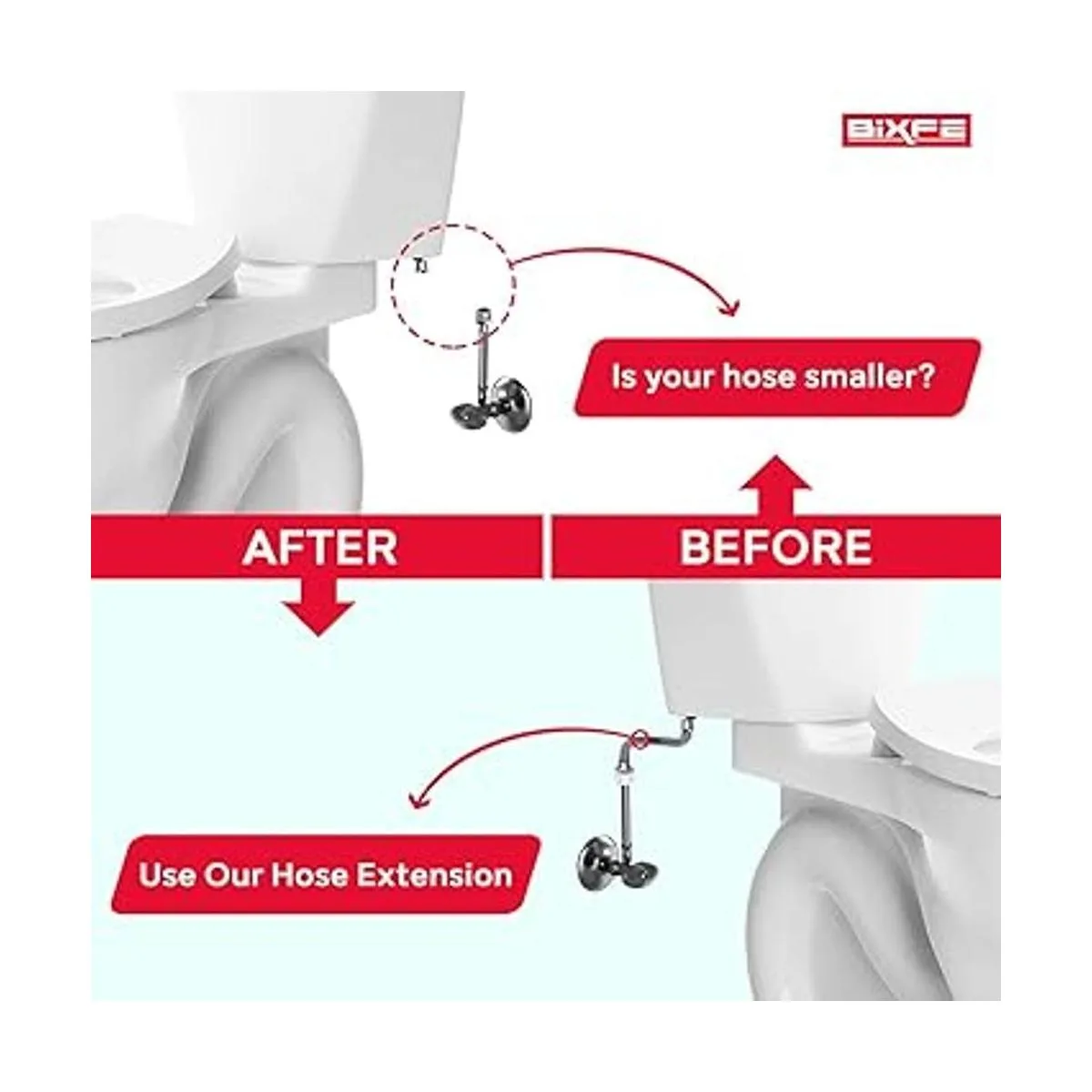 BIXFE

Is your hose smaller?

AFTER

BEFORE

Use Our Hose Extension