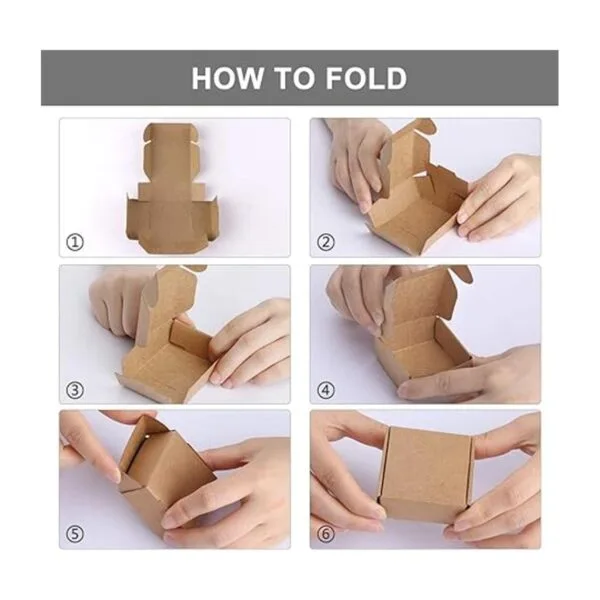 HOW TO FOLD

①

②

③

④

⑤

⑥