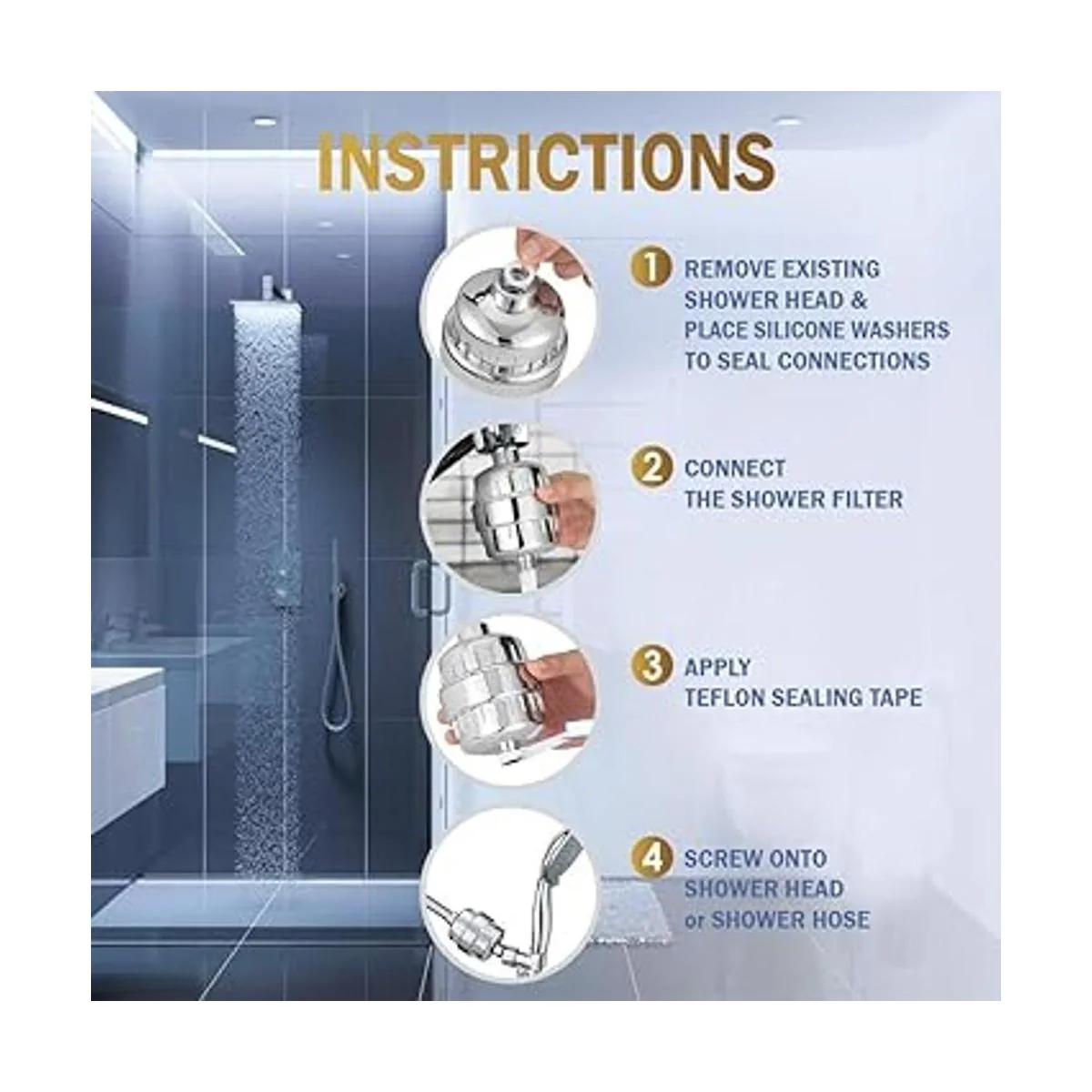 INSTRICTIONS

1 REMOVE EXISTING SHOWER HEAD & PLACE SILICONE WASHERS TO SEAL CONNECTIONS

2 CONNECT THE SHOWER FILTER

3 APPLY TEFLON SEALING TAPE

4 SCREW ONTO SHOWER HEAD or SHOWER HOSE