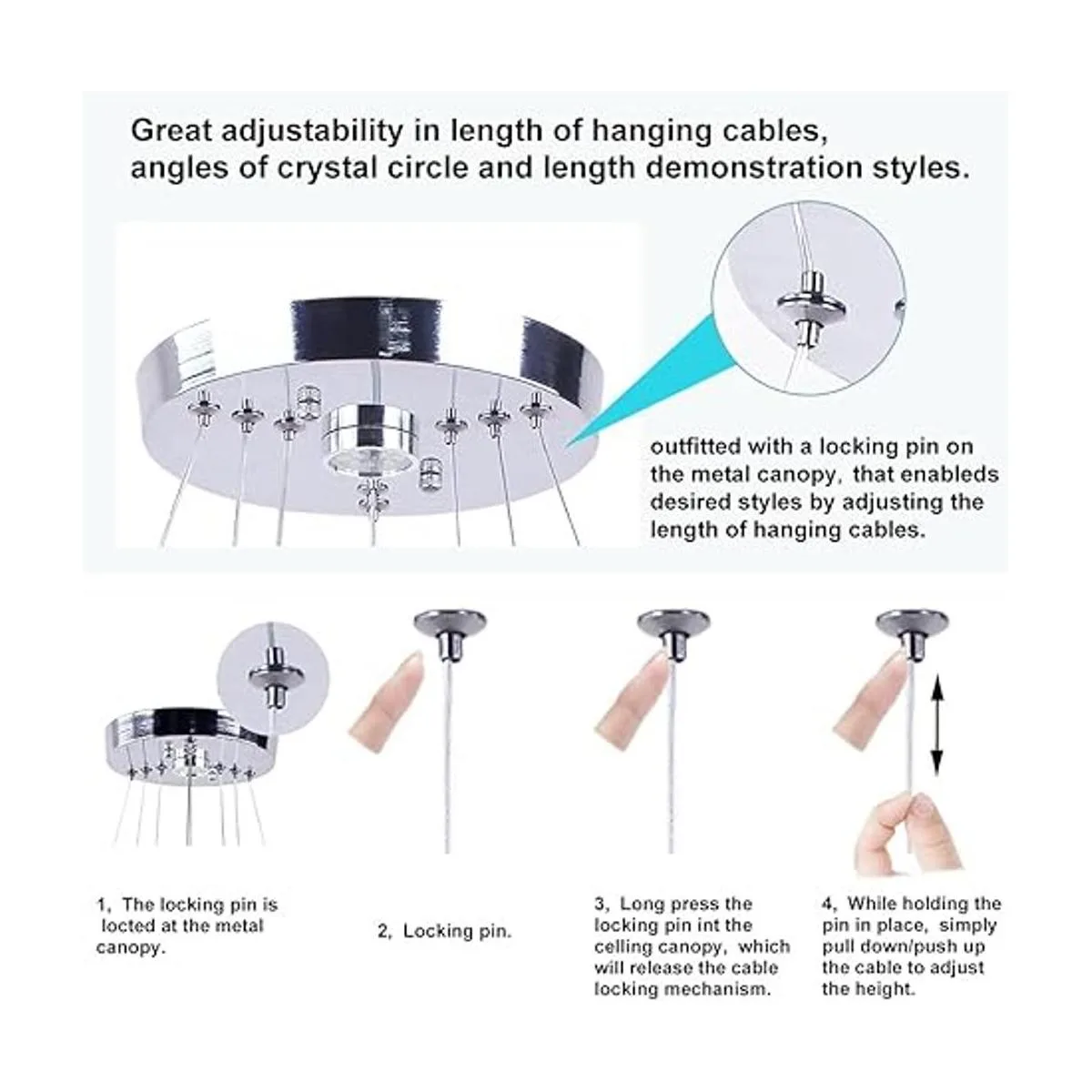 Great adjustability in length of hanging cables, angles of crystal circle and length demonstration styles.

outfitted with a locking pin on the metal canopy, that enableds desired styles by adjusting the length of hanging cables.

1, The locking pin is locted at the metal canopy.

2, Locking pin.

3, Long press the locking pin int the celling canopy, which will release the cable locking mechanism.

4, While holding the pin in place, simply pull down/push up the cable to adjust the height.