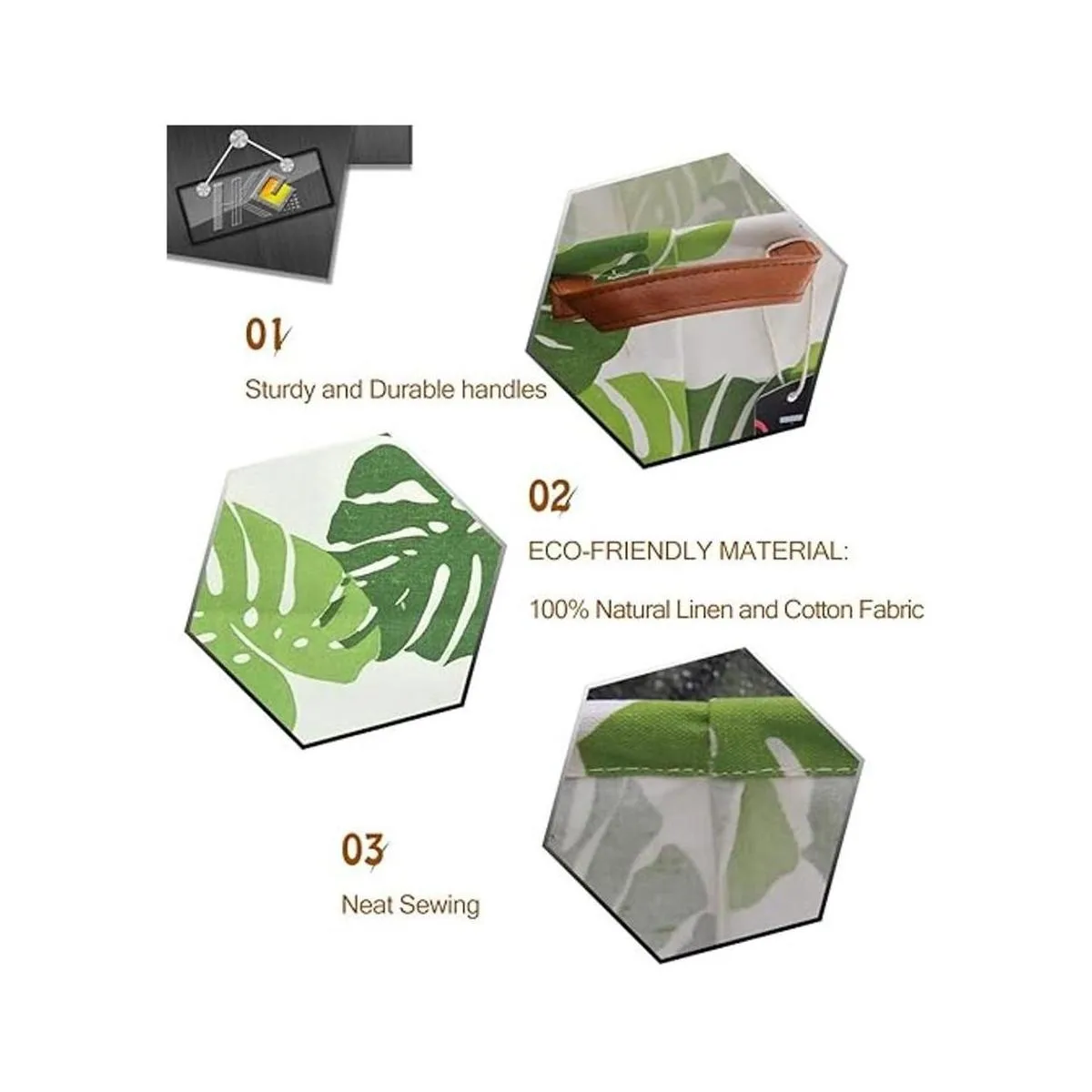 HK

01

Sturdy and Durable handles

02

ECO-FRIENDLY MATERIAL:

100% Natural Linen and Cotton Fabric

03

Neat Sewing