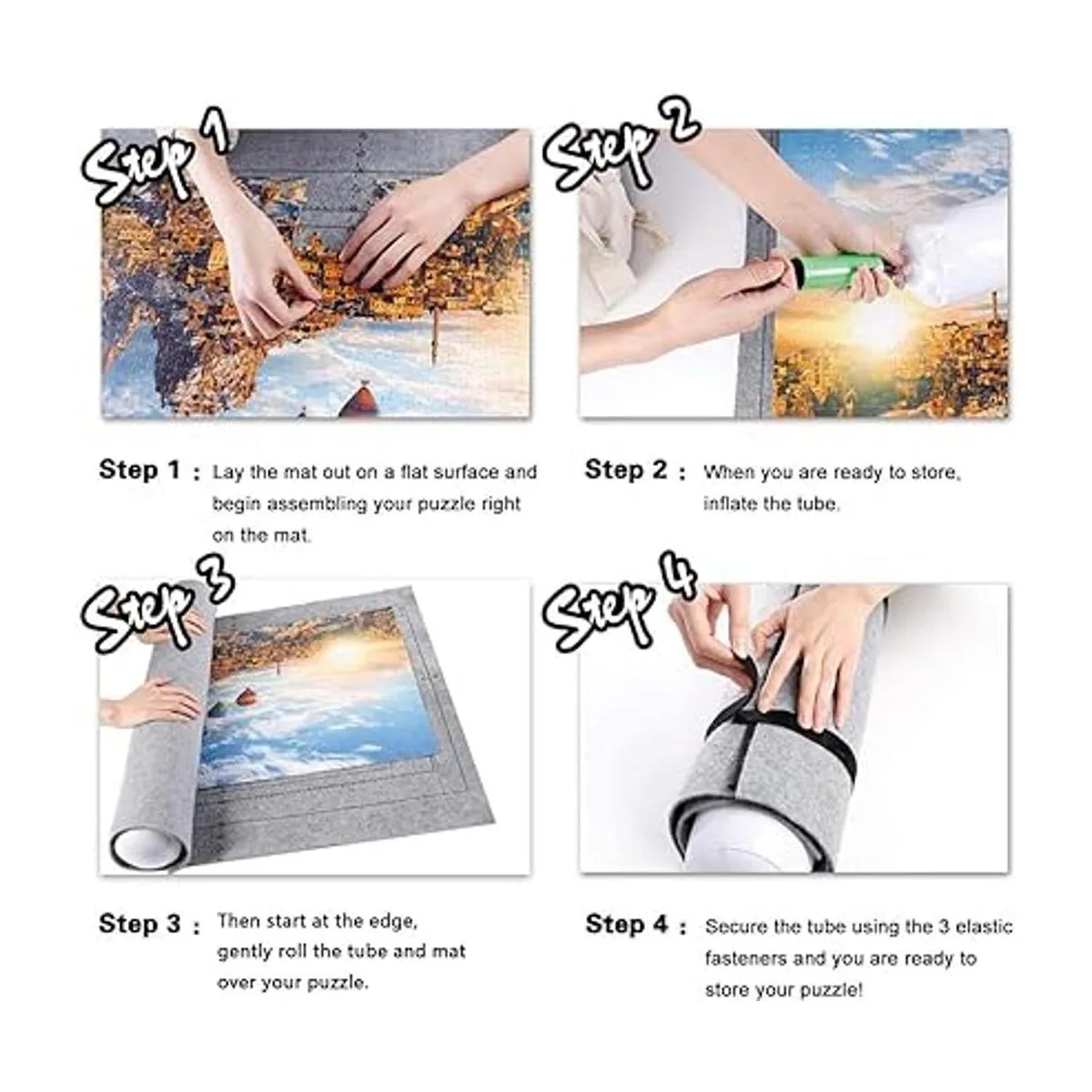 Step 1

Step 2

Step 1 : Lay the mat out on a flat surface and begin assembling your puzzle right on the mat.

Step 2 : When you are ready to store, inflate the tube.

Step 3

Step 4

Step 3 : Then start at the edge, gently roll the tube and mat over your puzzle.

Step 4 : Secure the tube using the 3 elastic fasteners and you are ready to store your puzzle!