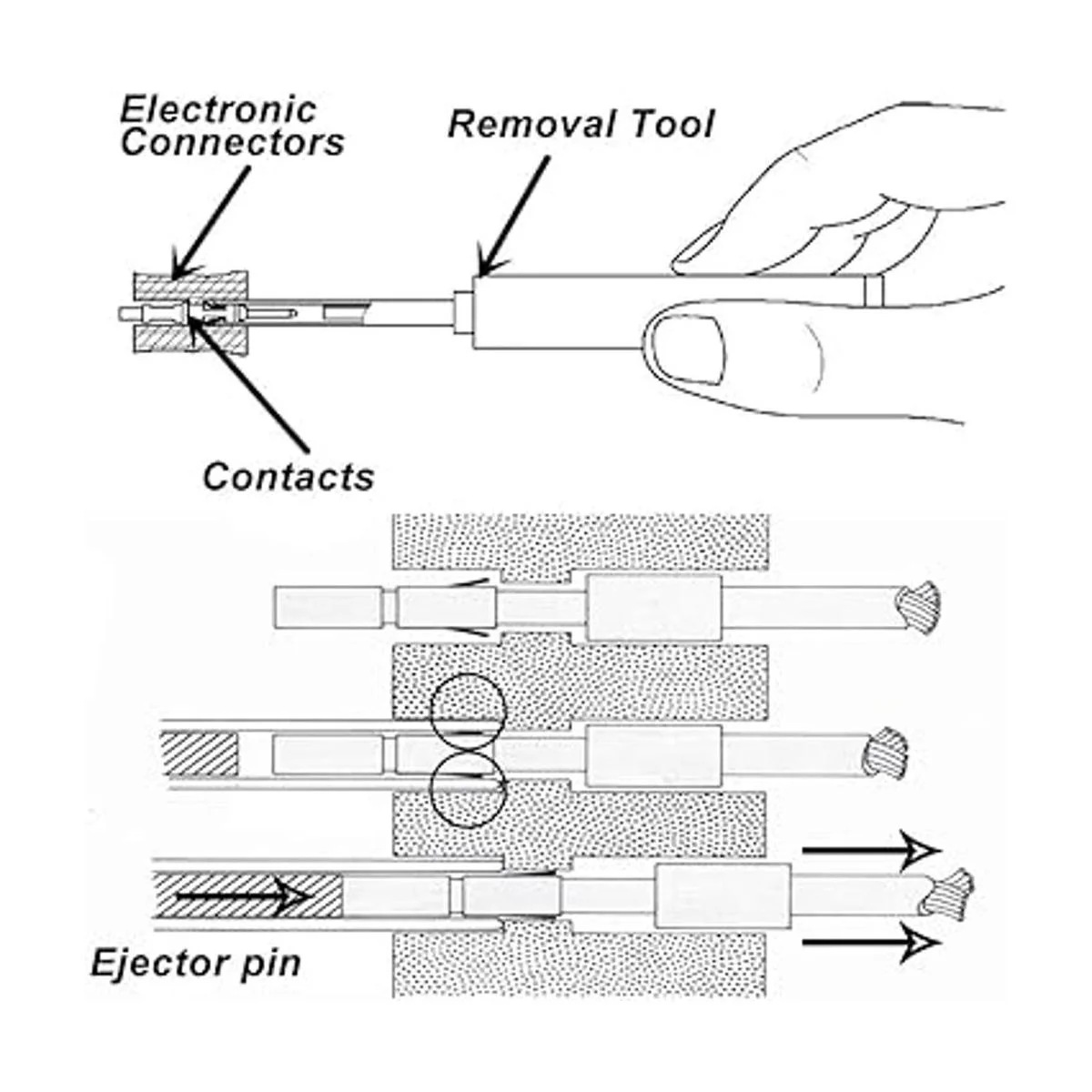 Electronic Connectors

Removal Tool

Contacts

Ejector pin