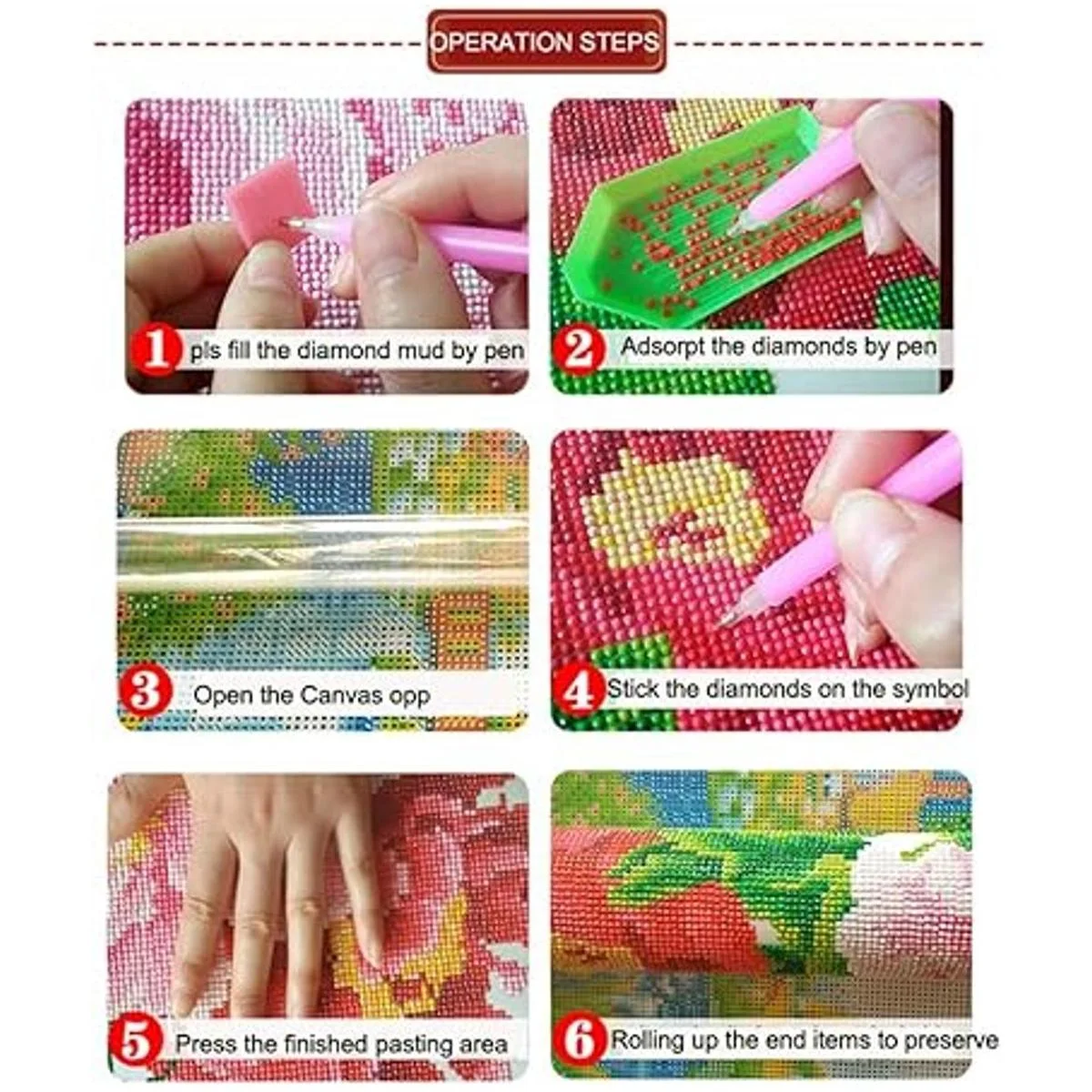 OPERATION STEPS

1 pls fill the diamond mud by pen

2 Adsorpt the diamonds by pen

3 Open the Canvas opp

4 Stick the diamonds on the symbol

5 Press the finished pasting area

6 Rolling up the end items to preserve