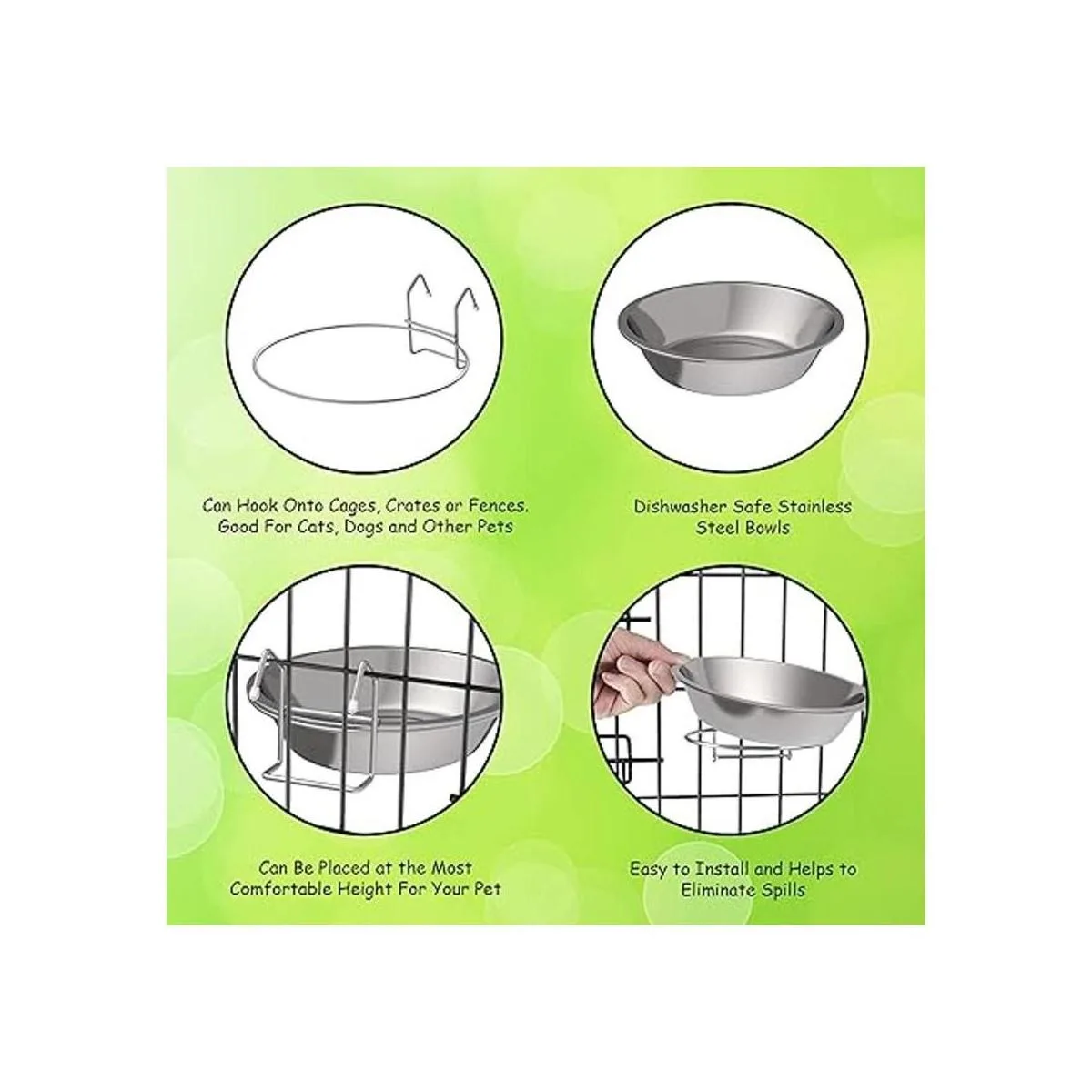 Can Hook Onto Cages, Crates or Fences. Good For Cats, Dogs and Other Pets

Dishwasher Safe Stainless Steel Bowls

Can Be Placed at the Most Comfortable Height For Your Pet

Easy to Install and Helps to Eliminate Spills