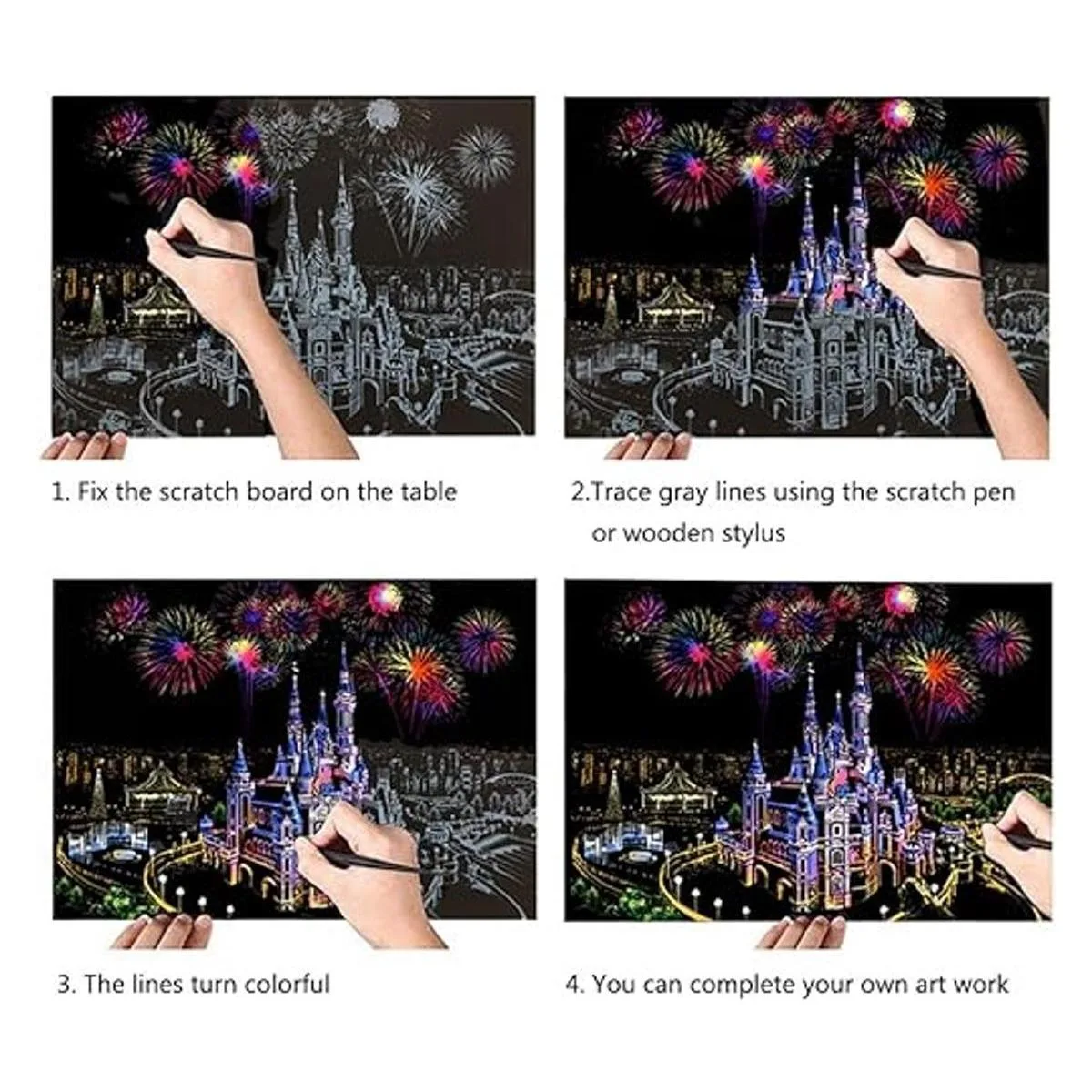 1. Fix the scratch board on the table

2.Trace gray lines using the scratch pen or wooden stylus

3. The lines turn colorful

4. You can complete your own art work