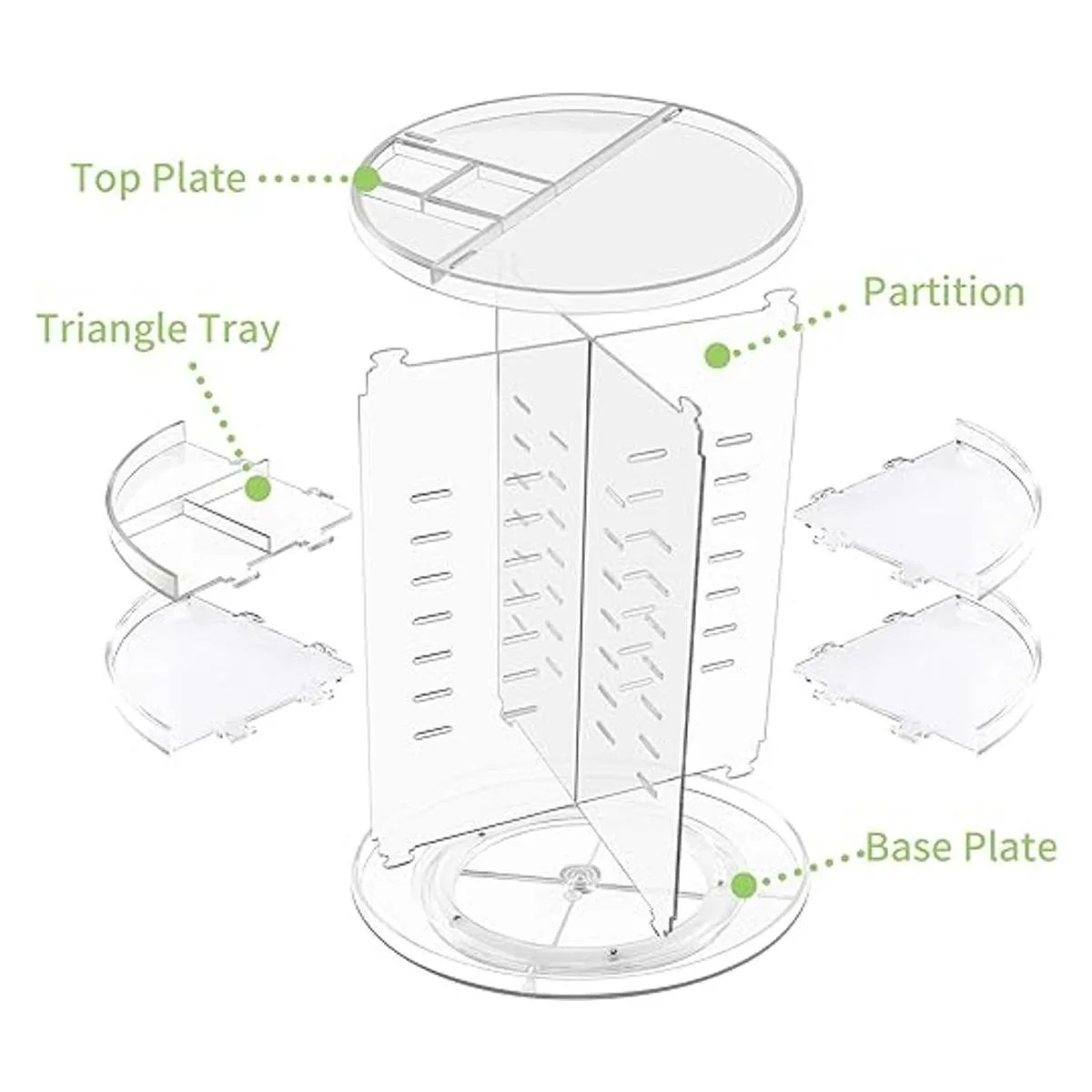 Top Plate

Partition

Triangle Tray

Base Plate