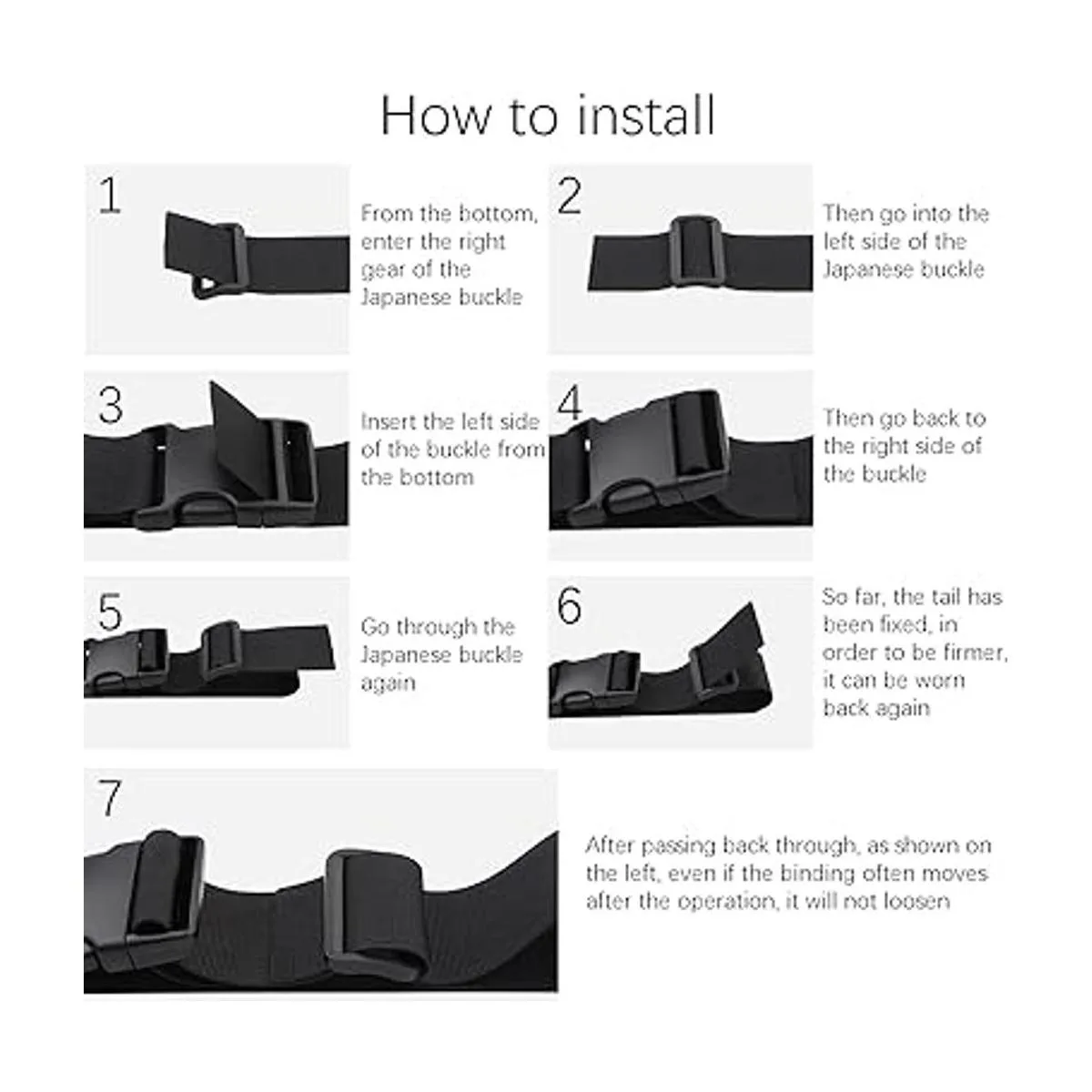 How to install

1

From the bottom, enter the right gear of the Japanese buckle

2

Then go into the left side of the Japanese buckle

3

Insert the left side of the buckle from the bottom

4

Then go back to the right side of the buckle

5

Go through the Japanese buckle again

6

So far, the tail has been fixed, in order to be firmer, it can be worn back again

7

After passing back through, as shown on the left, even if the binding often moves after the operation, it will not loosen