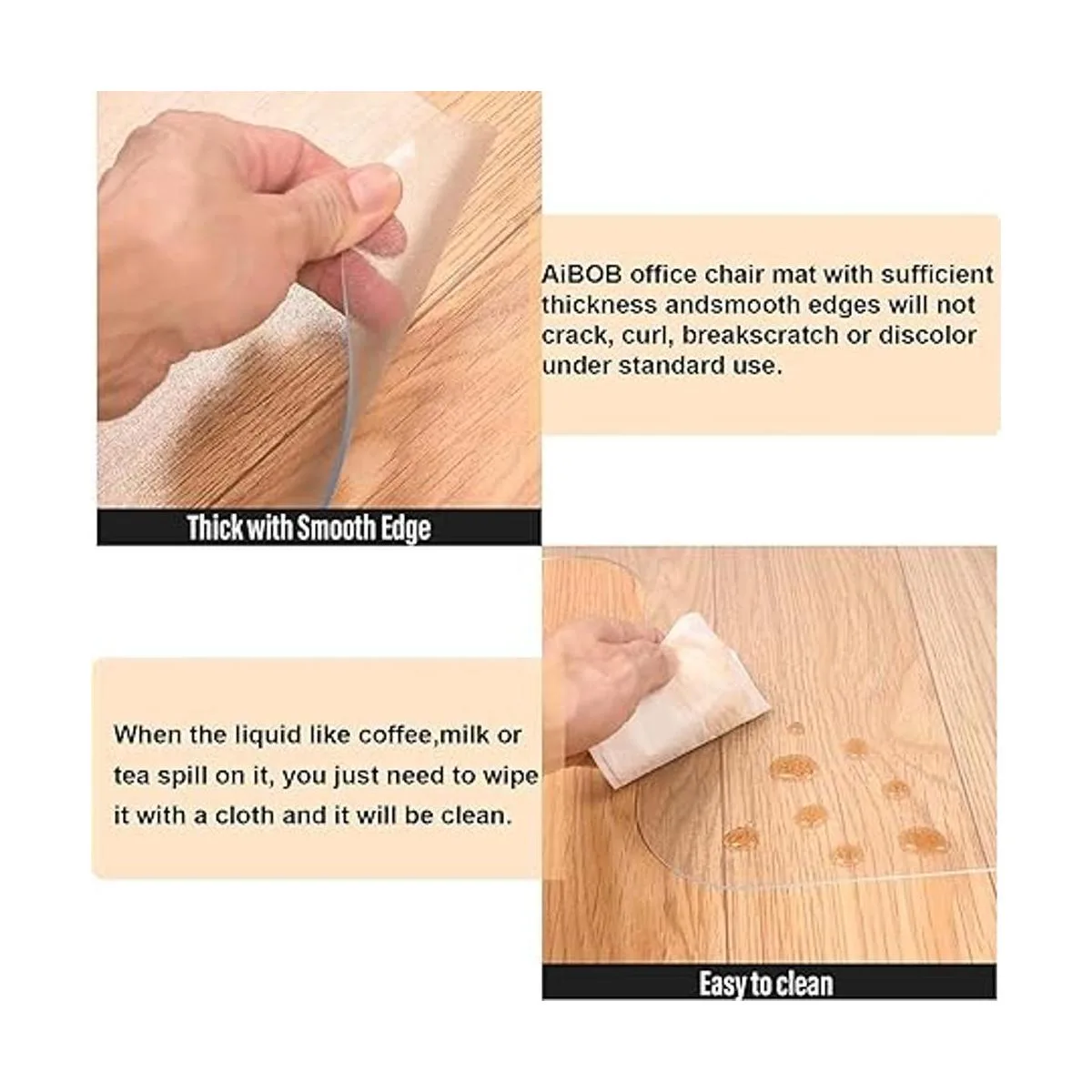 AiBOB office chair mat with sufficient thickness andsmooth edges will not crack, curl, breakscratch or discolor under standard use.

Thick with Smooth Edge

When the liquid like coffee,milk or tea spill on it, you just need to wipe it with a cloth and it will be clean.

Easy to clean