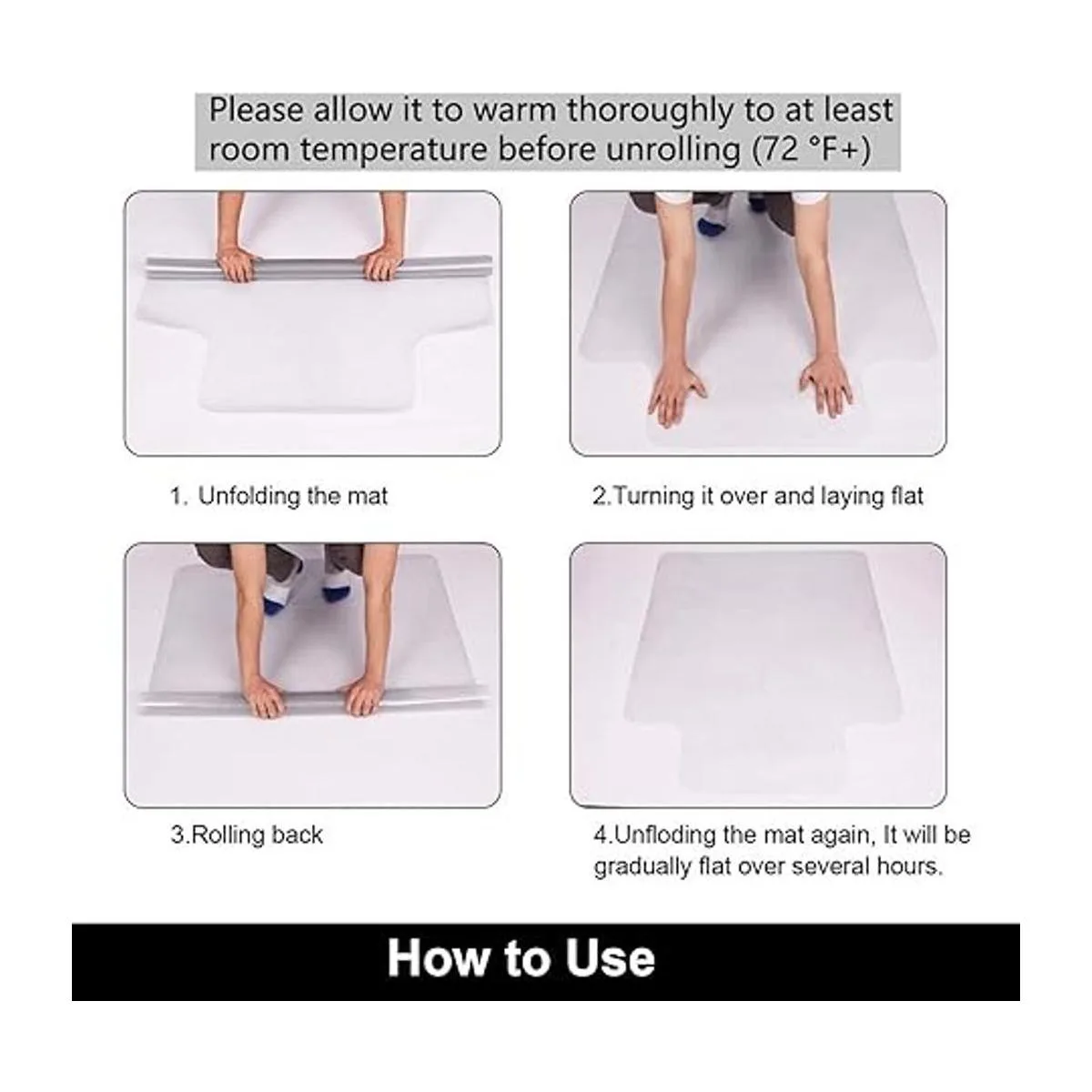 Please allow it to warm thoroughly to at least room temperature before unrolling (72 °F+)

1. Unfolding the mat

2.Turning it over and laying flat

3.Rolling back

4.Unfloding the mat again, It will be gradually flat over several hours.

How to Use