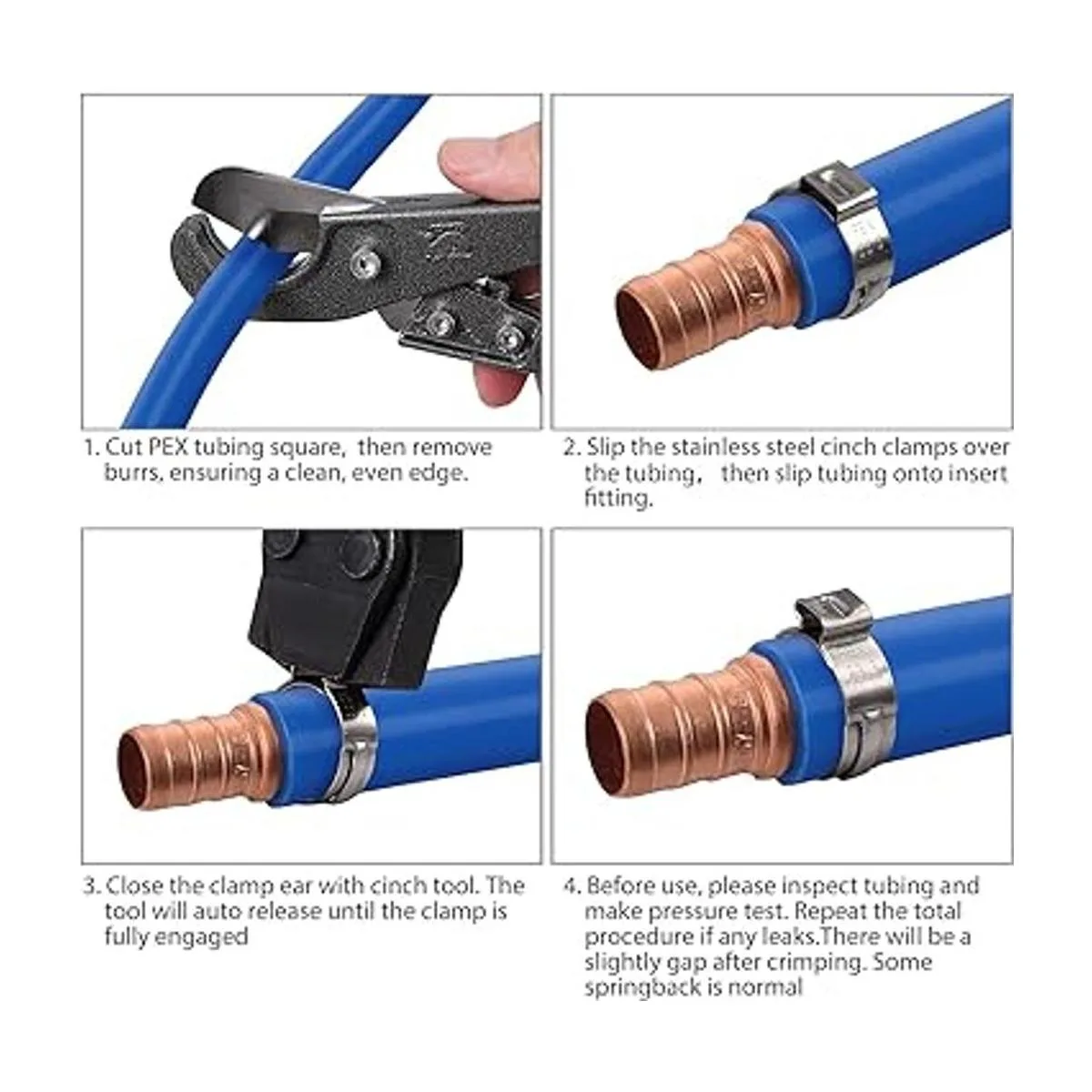 1. Cut PEX tubing square, then remove burrs, ensuring a clean, even edge.

2. Slip the stainless steel cinch clamps over the tubing, then slip tubing onto insert fitting.

3. Close the clamp ear with cinch tool. The tool will auto release until the clamp is fully engaged

4. Before use, please inspect tubing and make pressure test. Repeat the total procedure if any leaks.There will be a slightly gap after crimping. Some springback is normal