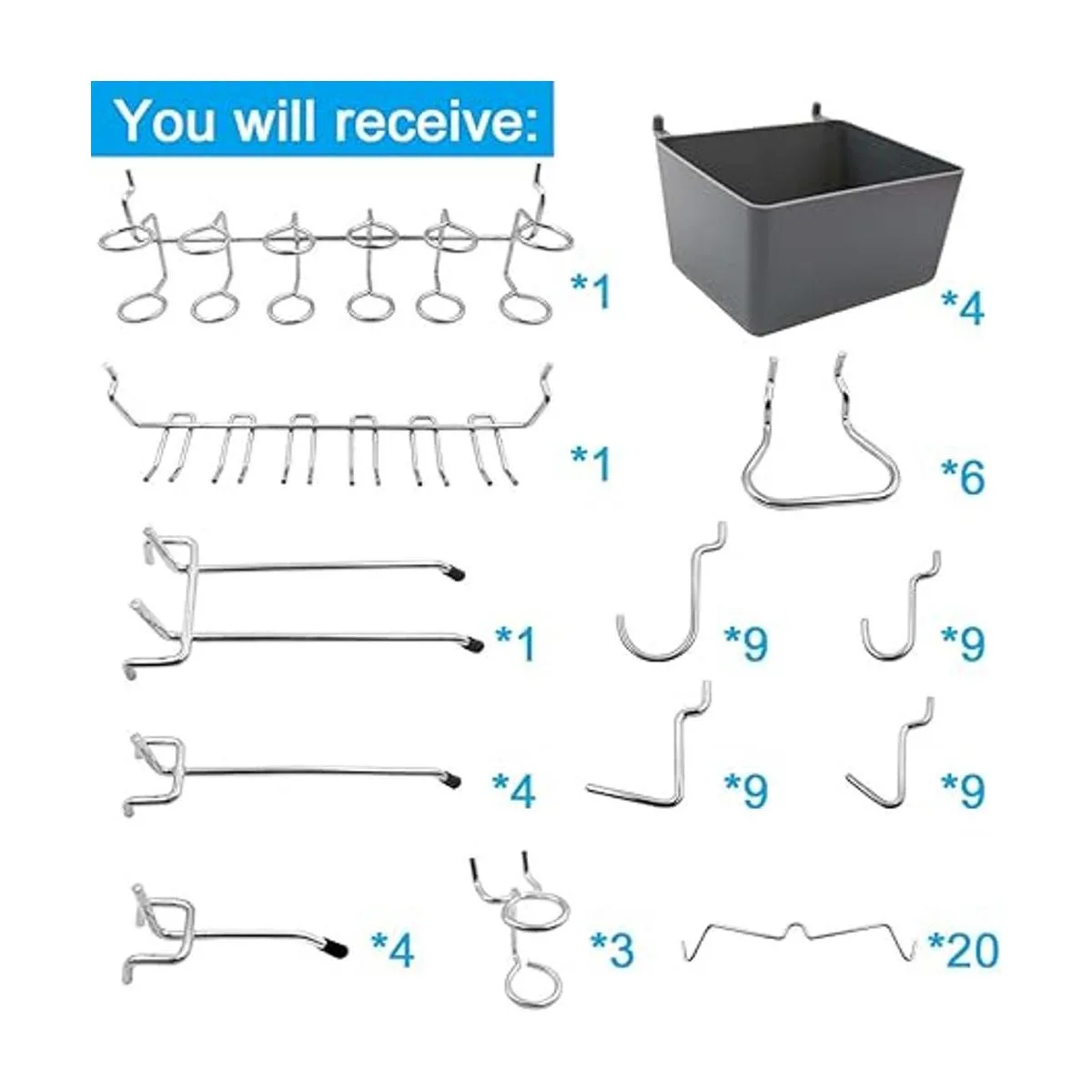 You will receive:

*1

*4

*1

*6

*1

*9

*9

*4

*9

*9

*4

*3

*20