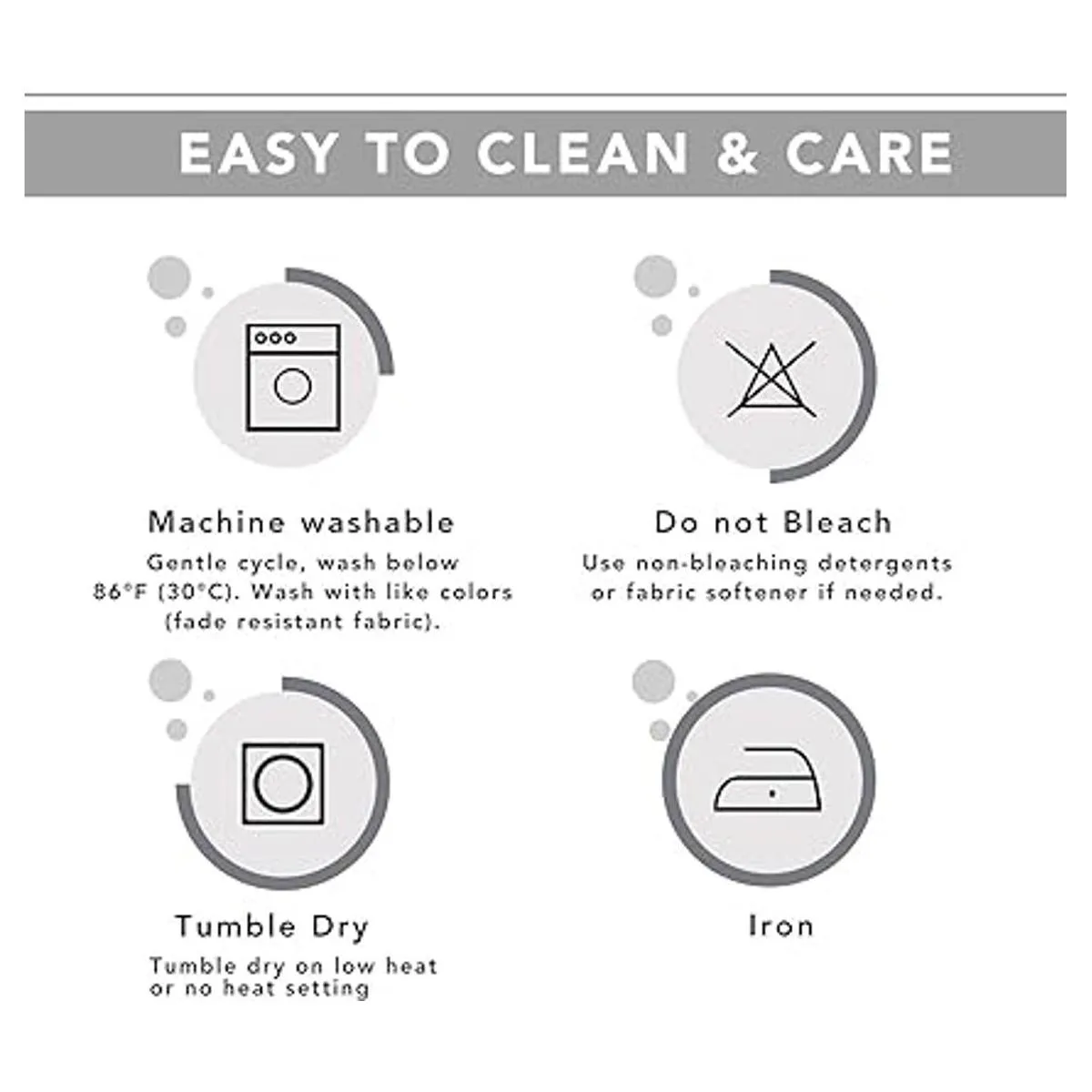 EASY TO CLEAN & CARE

Machine washable

Gentle cycle, wash below 86°F (30°C). Wash with like colors (fade resistant fabric).

Do not Bleach

Use non-bleaching detergents or fabric softener if needed.

Tumble Dry

Tumble dry on low heat or no heat setting

Iron