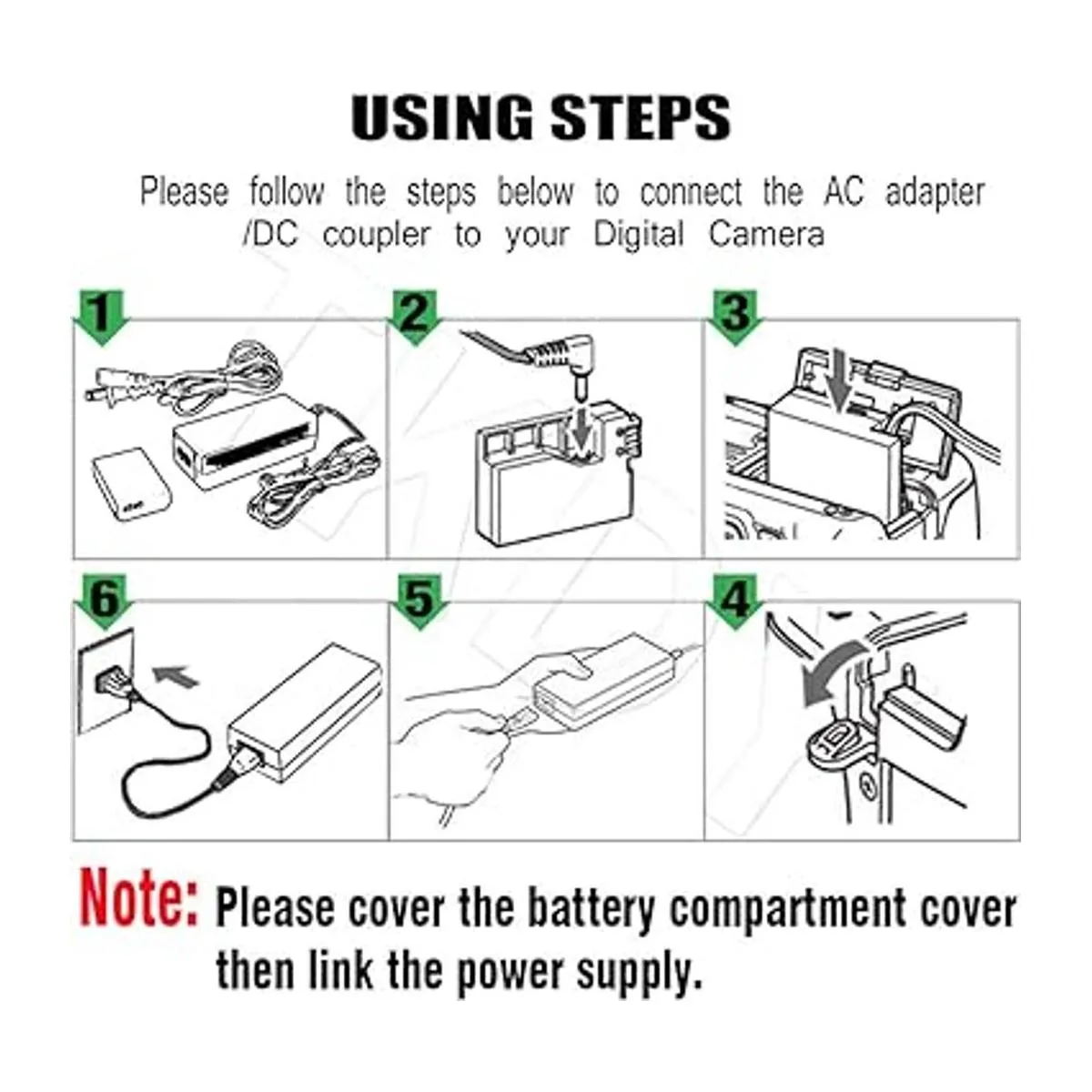 USING STEPS

Please follow the steps below to connect the AC adapter /DC coupler to your Digital Camera

1

2

3

6

5

4

Note: Please cover the battery compartment cover then link the power supply.