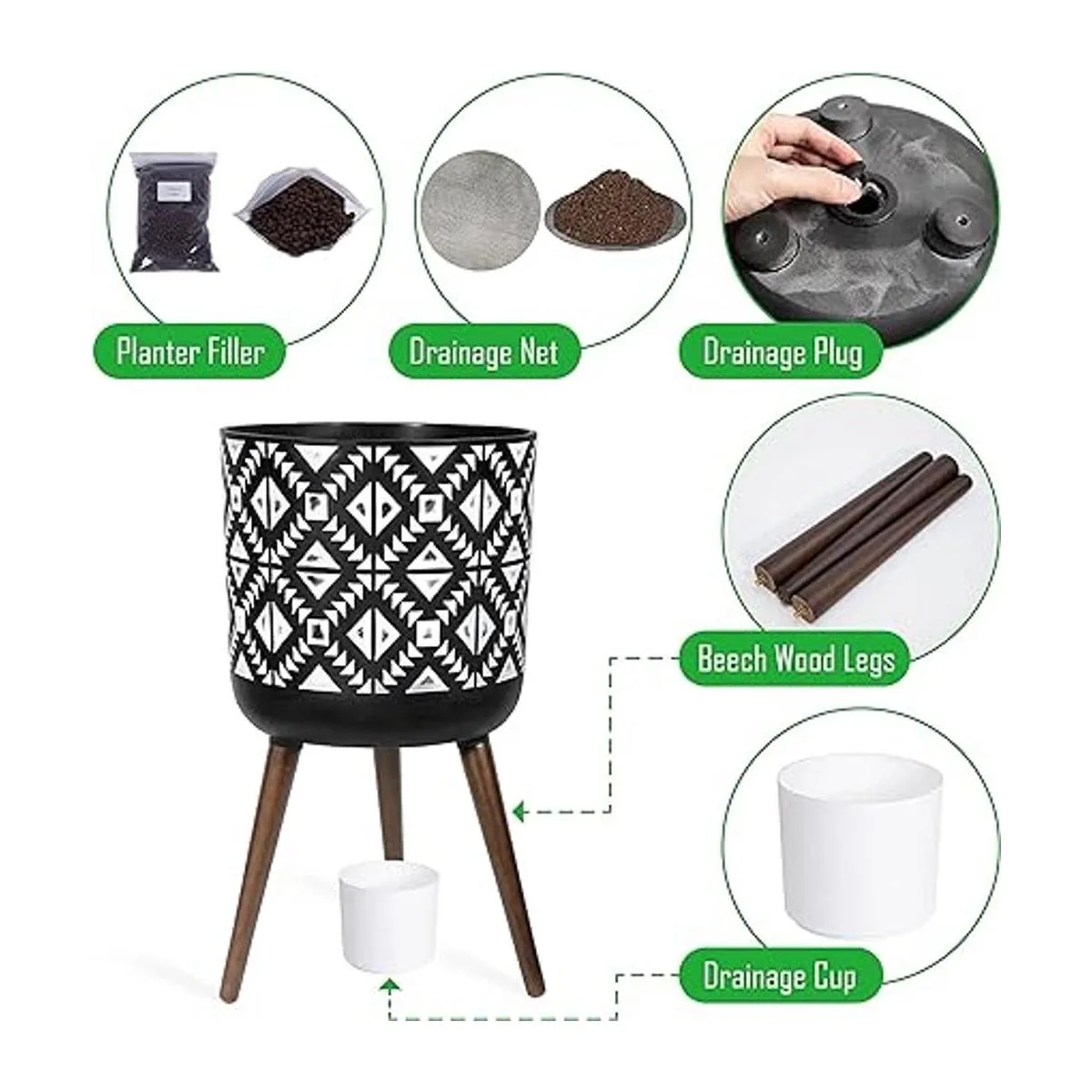 Planter Filler

Drainage Net

Drainage Plug

Beech Wood Legs

Drainage Cup