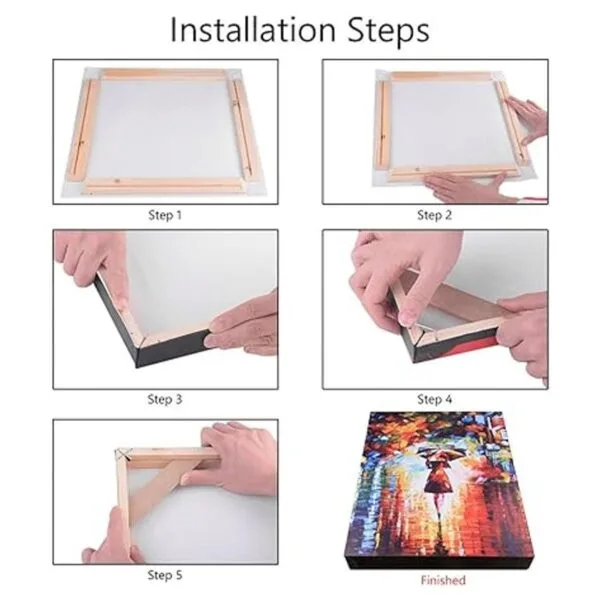 Installation Steps

Step 1

Step 2

Step 3

Step 4

Step 5

Finished