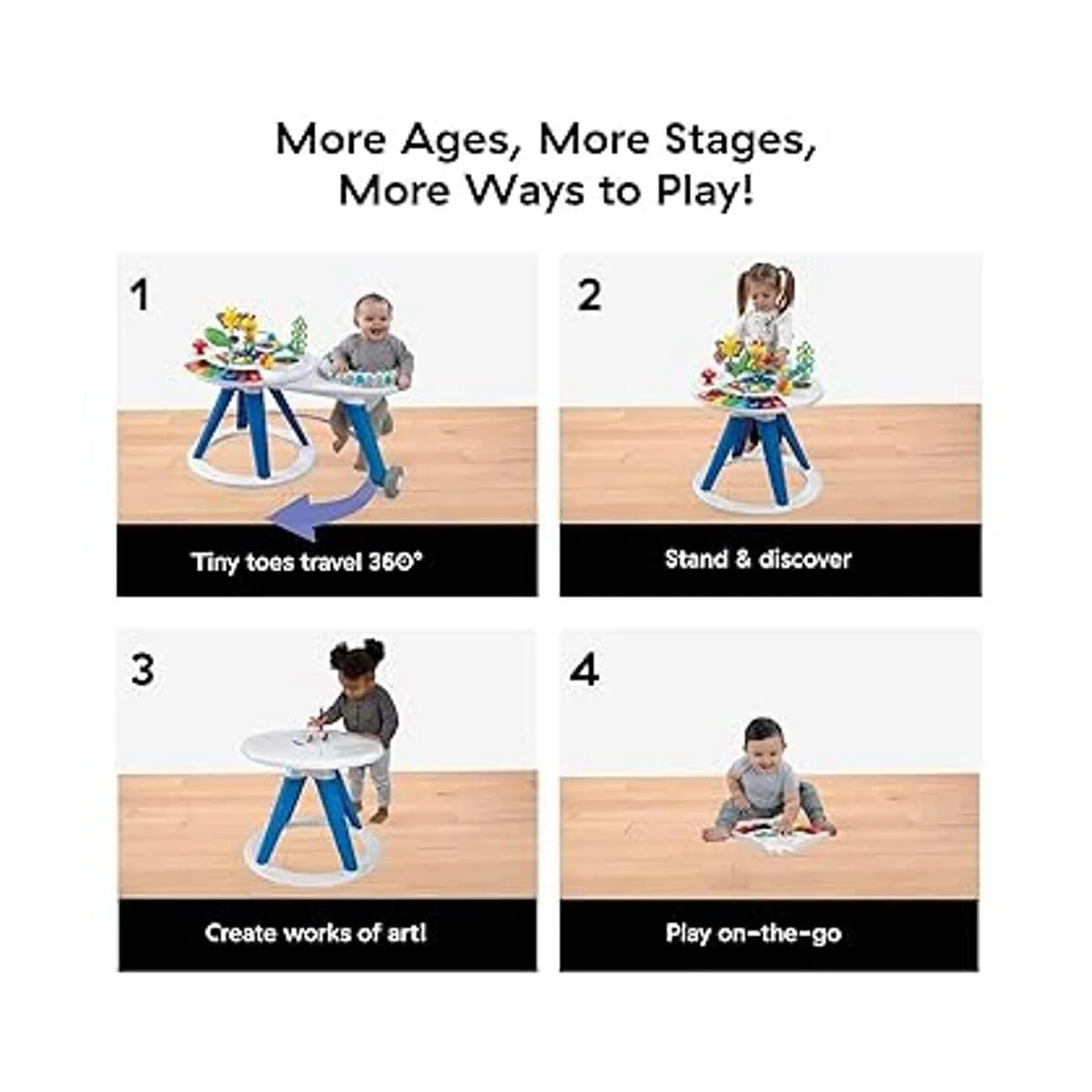 More Ages, More Stages, More Ways to Play!

1

Tiny toes travel 360°

2

Stand & discover

3

Create works of art!

4

Play on-the-go