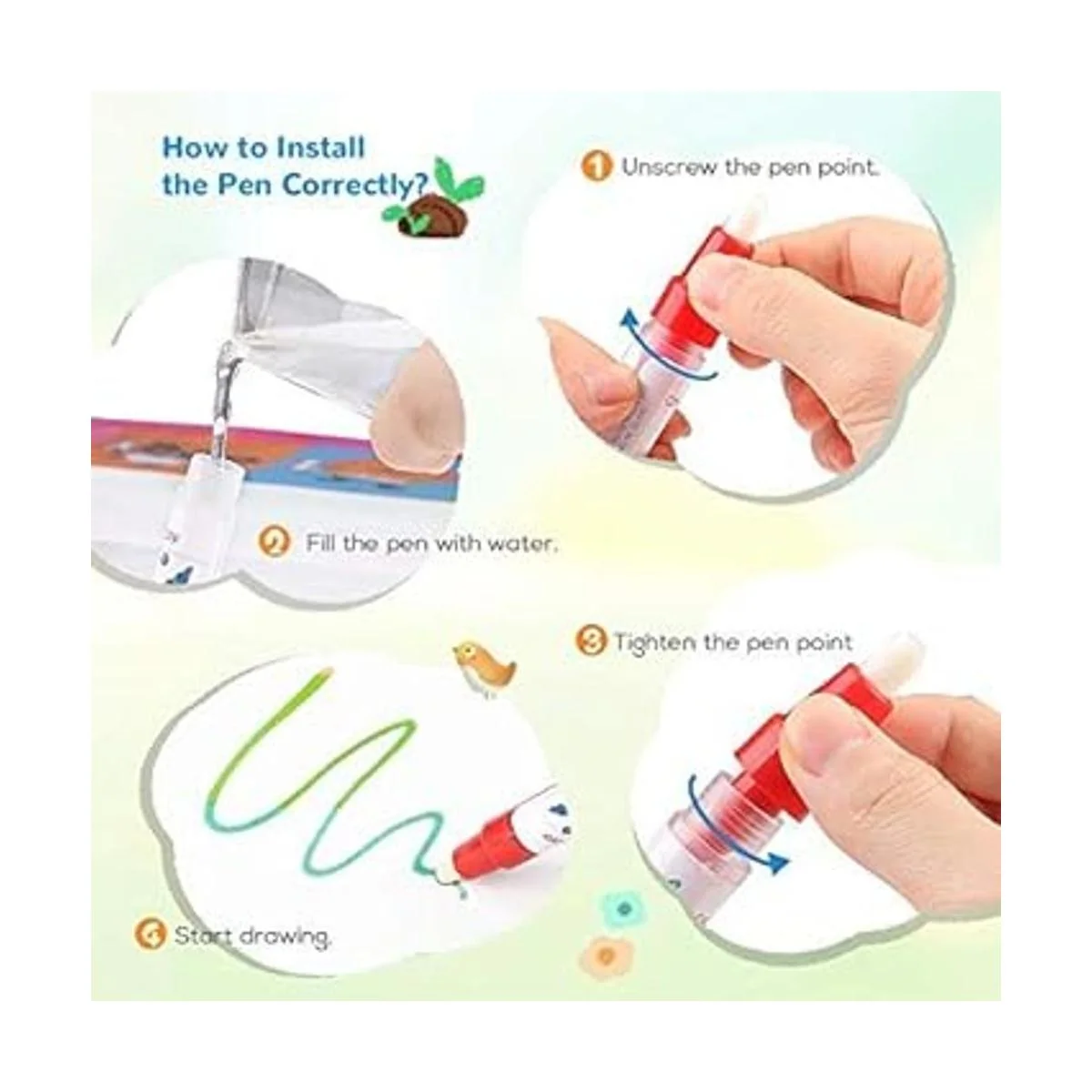 How to Install the Pen Correctly?

1 Unscrew the pen point.

2 Fill the pen with water.

3 Tighten the pen point

4 Start drawing.