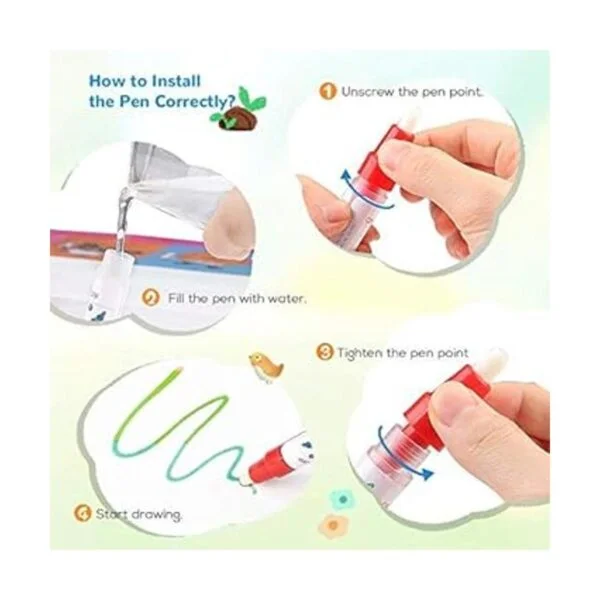 How to Install the Pen Correctly?

1 Unscrew the pen point.

2 Fill the pen with water.

3 Tighten the pen point

4 Start drawing.