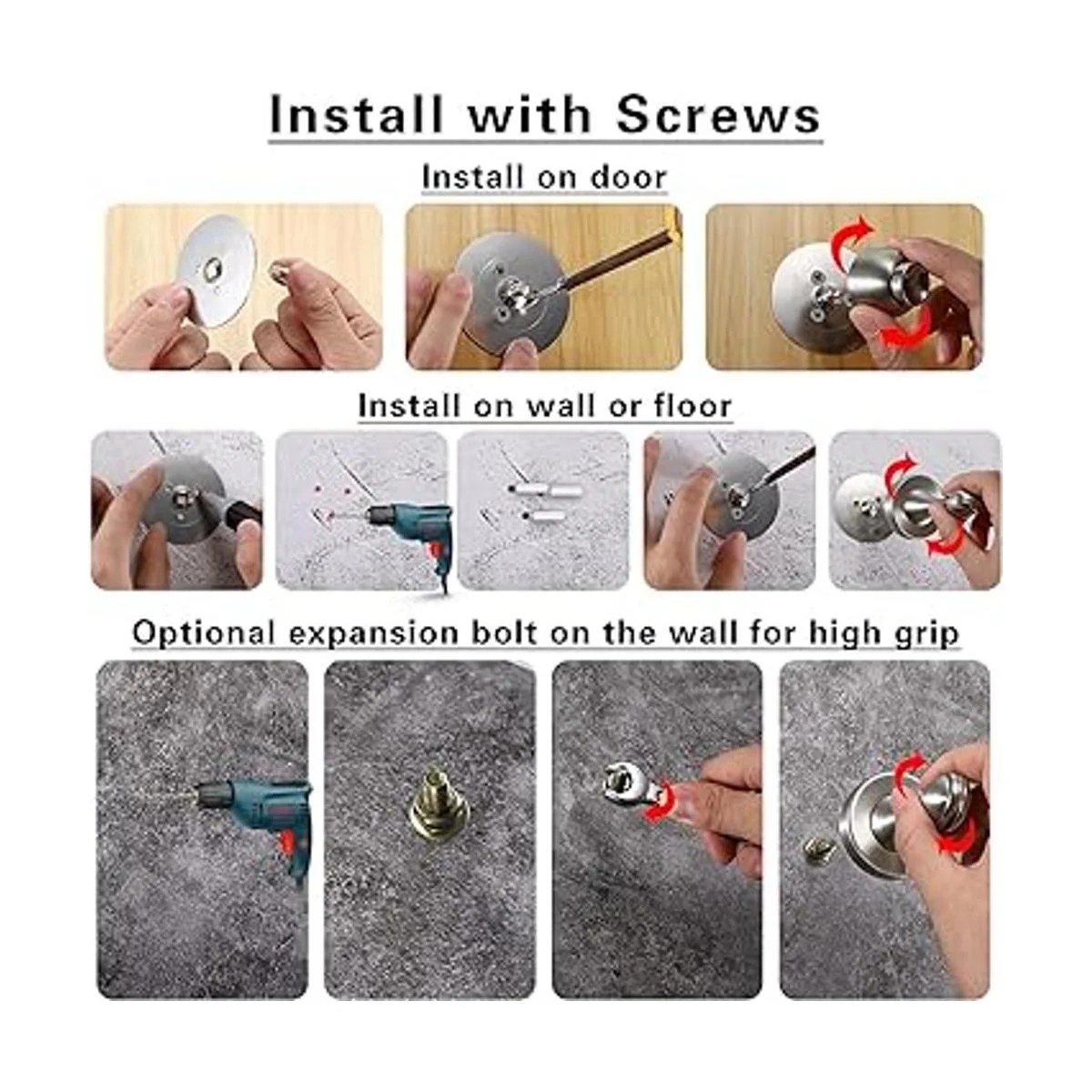 Install with Screws

Install on door

Install on wall or floor

Optional expansion bolt on the wall for high grip